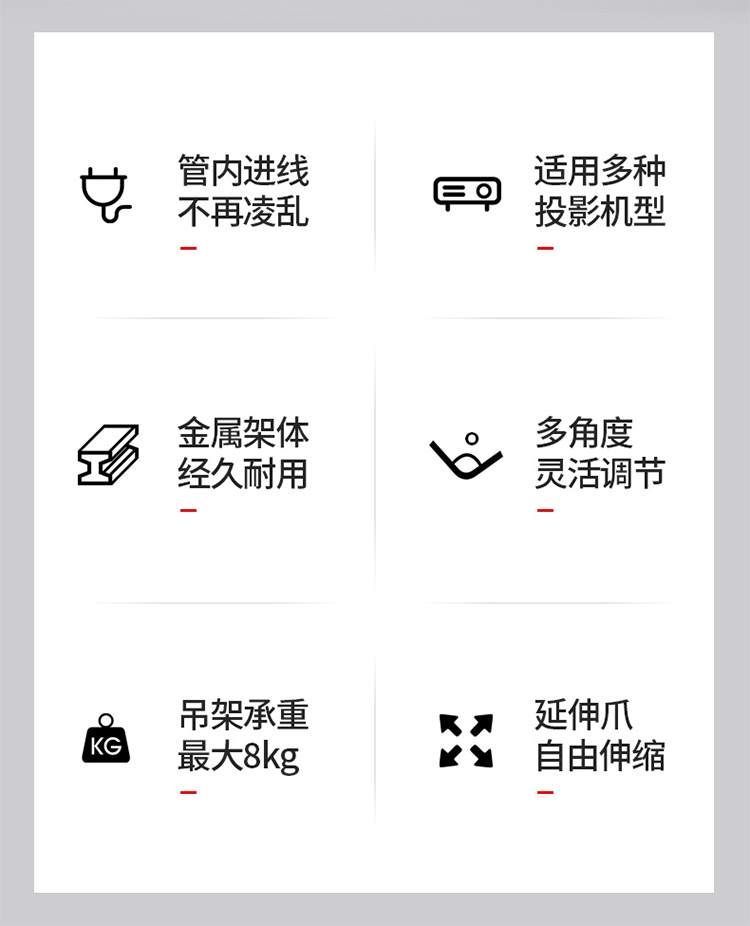 管内进线
不再凌乱

适用多种
投影机型

金属架体
经久耐用

多角度
灵活调节

KG

吊架承重
最大8kg

延伸爪
自由伸缩