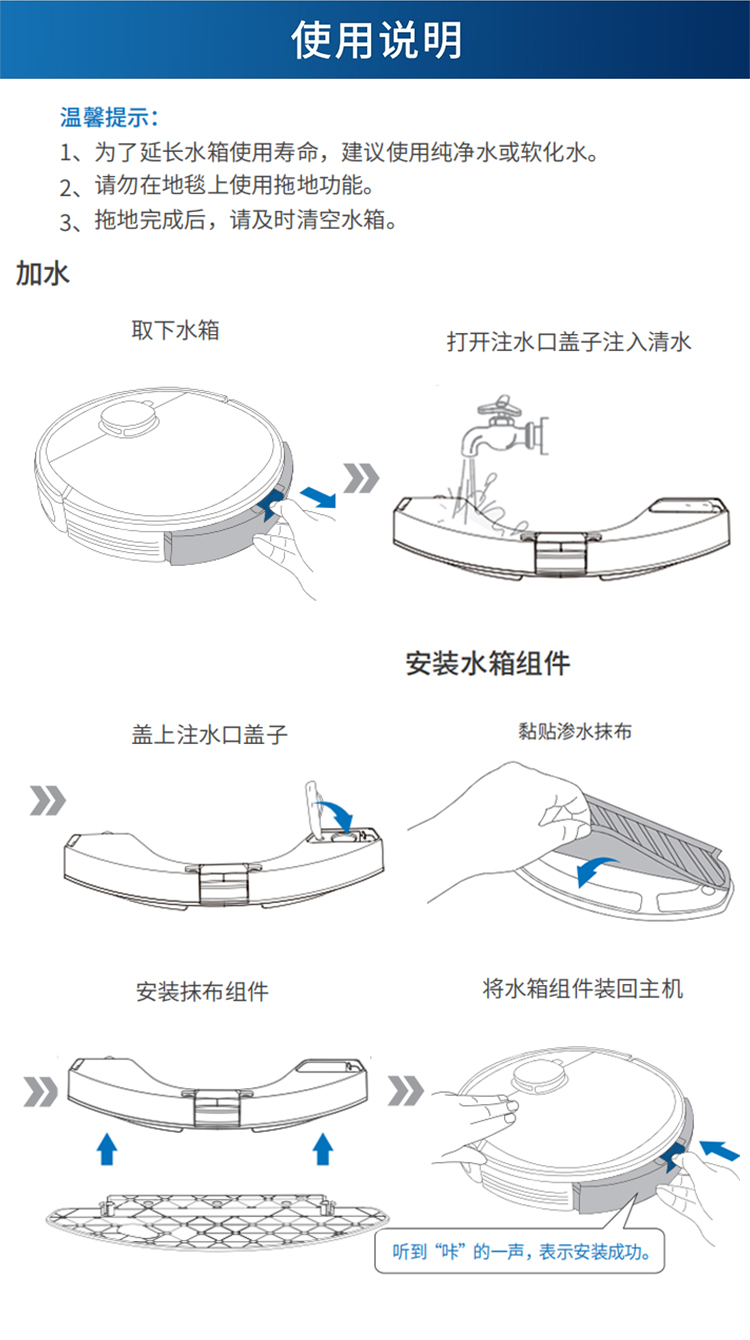 使用说明

温馨提示：
1、为了延长水箱使用寿命，建议使用纯净水或软化水。
2、请勿在地毯上使用拖地功能。
3、拖地完成后，请及时清空水箱。

加水

取下水箱

打开注水口盖子注入清水

安装水箱组件

盖上注水口盖子

黏贴渗水抹布

安装抹布组件

将水箱组件装回主机

听到“咔”的一声，表示安装成功。