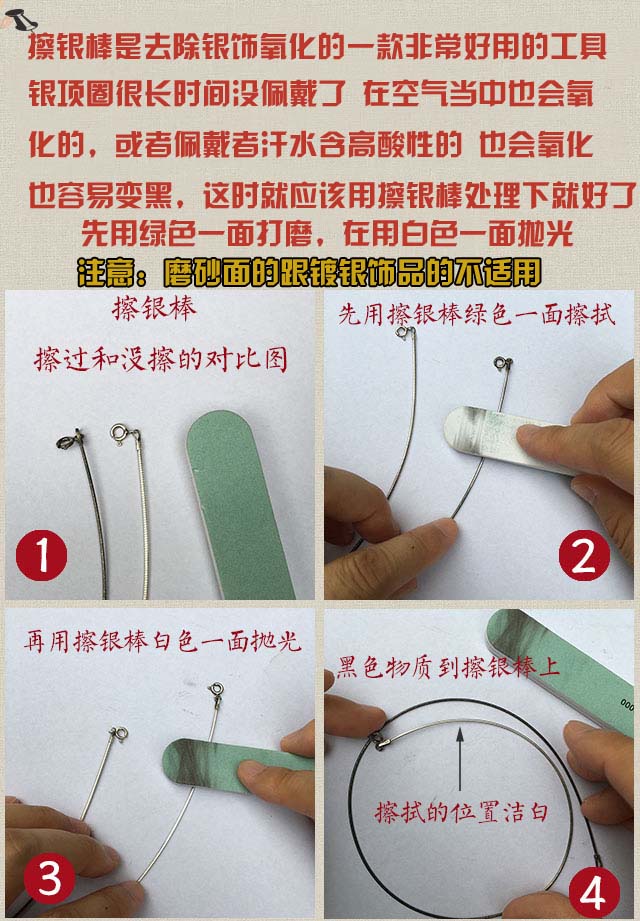 擦银棒是去除银饰氧化的一款非常好用的工具
银项圈很长时间没佩戴了 在空气当中也会氧化的，或者佩戴者汗水含高酸性的 也会氧化
也容易变黑，这时就应该用擦银棒处理下就好了
先用绿色一面打磨，在用白色一面抛光
注意：磨砂面的跟镀银饰品的不适用

擦银棒
擦过和没擦的对比图
1

先用擦银棒绿色一面擦拭
2

再用擦银棒白色一面抛光
3

黑色物质到擦银棒上
擦拭的位置洁白
4