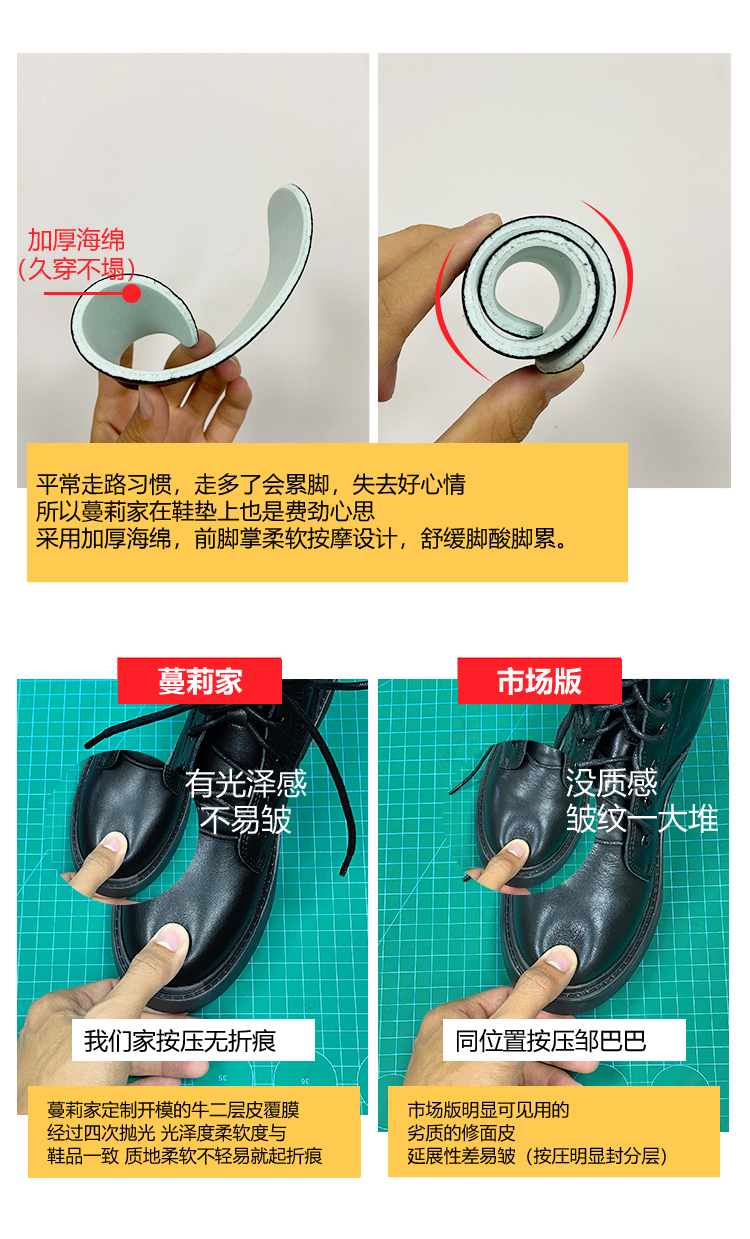 加厚海绵
(久穿不塌)

平常走路习惯，走多了会累脚，失去好心情
所以蔓莉家在鞋垫上也是费劲心思
采用加厚海绵，前脚掌柔软按摩设计，舒缓脚酸脚累。

蔓莉家

有光泽感
不易皱

我们家按压无折痕

蔓莉家定制开模的牛二层皮覆膜
经过四次抛光 光泽度柔软度与
鞋品一致 质地柔软不轻易就起折痕

市场版

没质感
皱纹一大堆

同位置按压邹巴巴

市场版明显可见用的
劣质的修面皮
延展性差易皱（按压明显封分层）