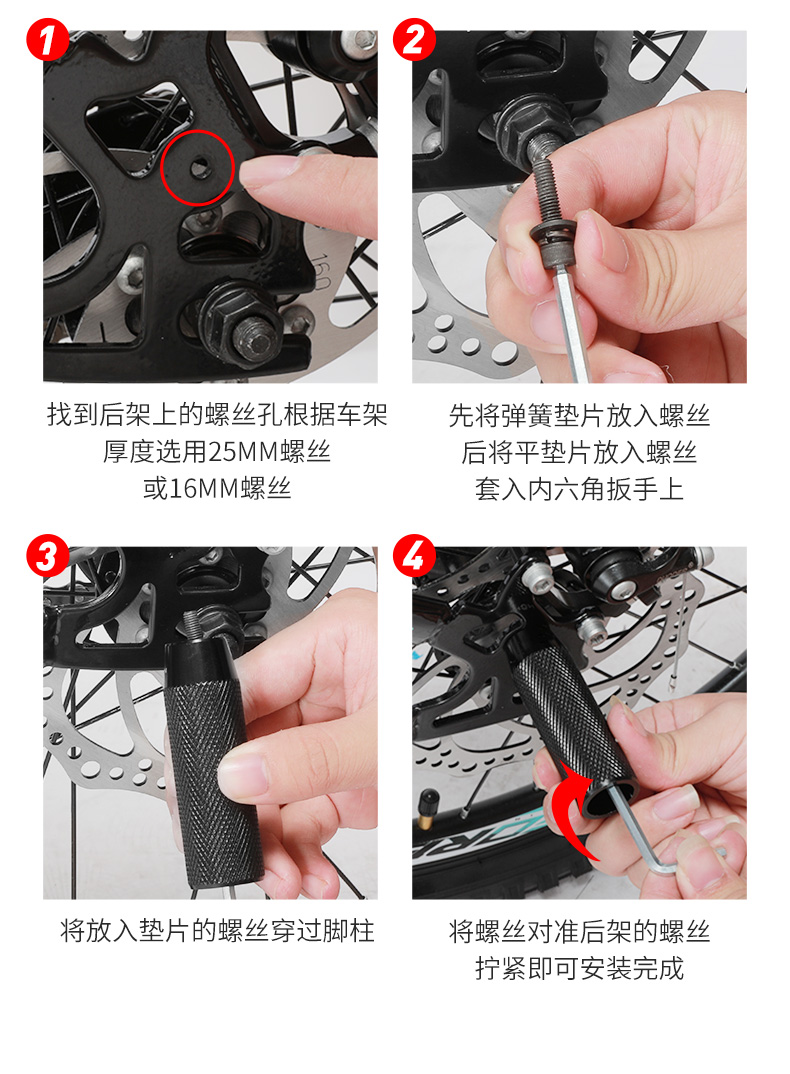 1

160

找到后架上的螺丝孔根据车架厚度选用25MM螺丝或16MM螺丝

2

先将弹簧垫片放入螺丝后将平垫片放入螺丝套入内六角扳手上

3

将放入垫片的螺丝穿过脚柱

4

将螺丝对准后架的螺丝拧紧即可安装完成