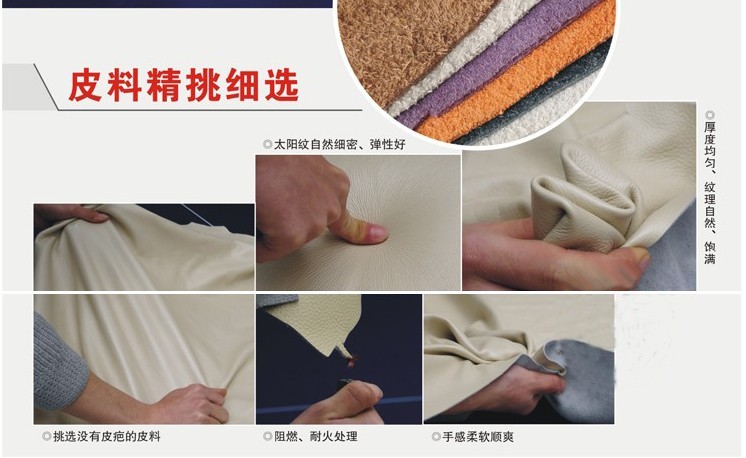 皮料精挑细选

◎太阳纹自然细密、弹性好

◎厚度均匀、纹理自然、饱满

◎挑选没有皮疤的皮料

◎阻燃、耐火处理

◎手感柔软顺爽