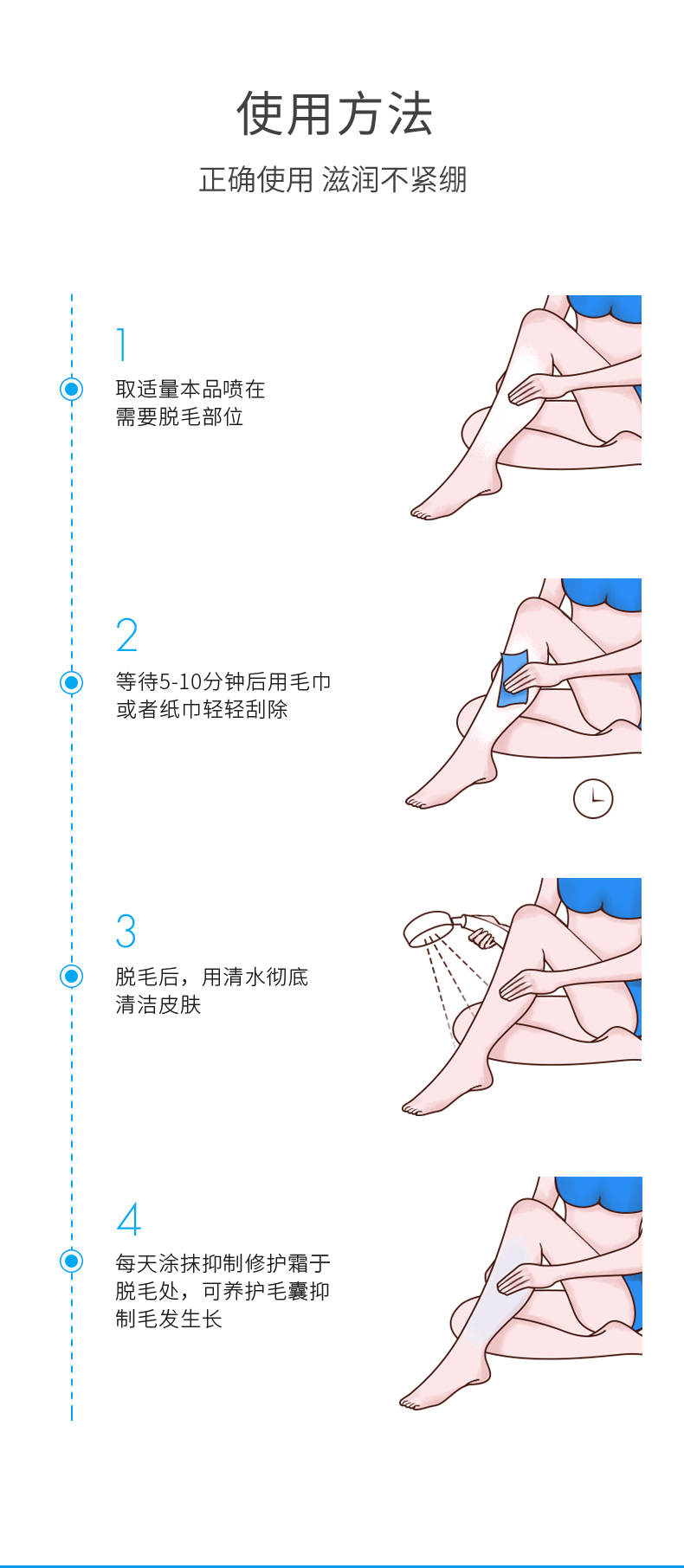 使用方法

正确使用 滋润不紧绷

1

取适量本品喷在需要脱毛部位

2

等待5-10分钟后用毛巾或者纸巾轻轻刮除

3

脱毛后，用清水彻底清洁皮肤

4

每天涂抹抑制修护霜于脱毛处，可养护毛囊抑制毛发生长