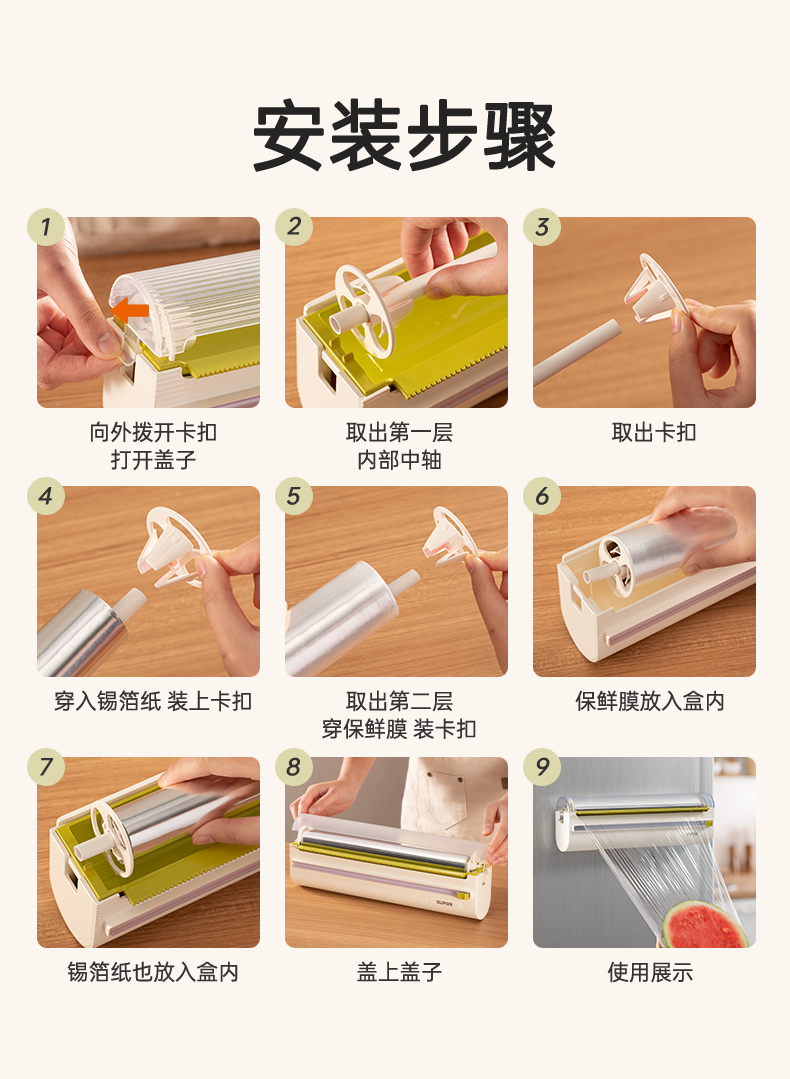 安装步骤

1
向外拨开卡扣
打开盖子

2
取出第一层
内部中轴

3
取出卡扣

4
穿入锡箔纸 装上卡扣

5
取出第二层
穿保鲜膜 装卡扣

6
保鲜膜放入盒内

7
锡箔纸也放入盒内

8
SUPOR
盖上盖子

9
使用展示