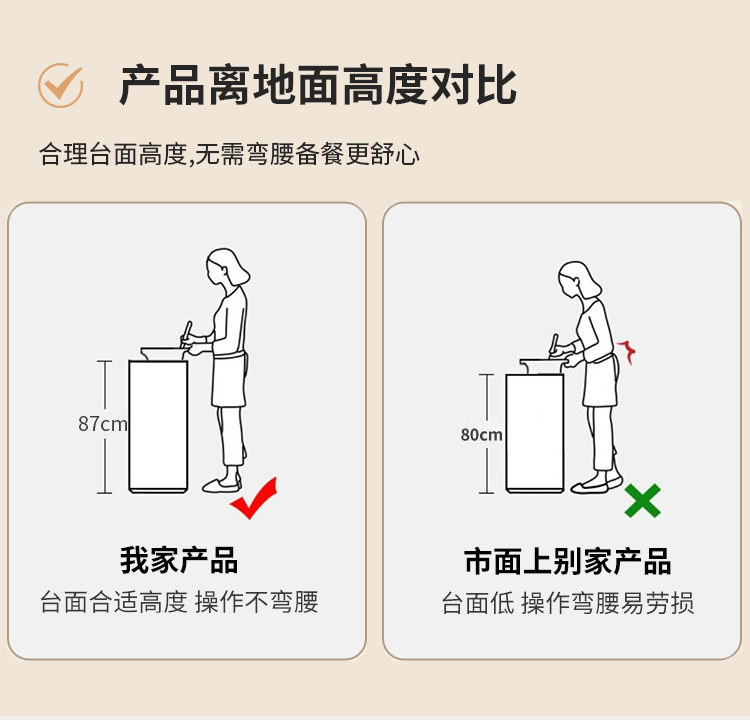 产品离地面高度对比

合理台面高度,无需弯腰备餐更舒心

87cm

我家产品
台面合适高度 操作不弯腰

80cm

市面上别家产品
台面低 操作弯腰易劳损