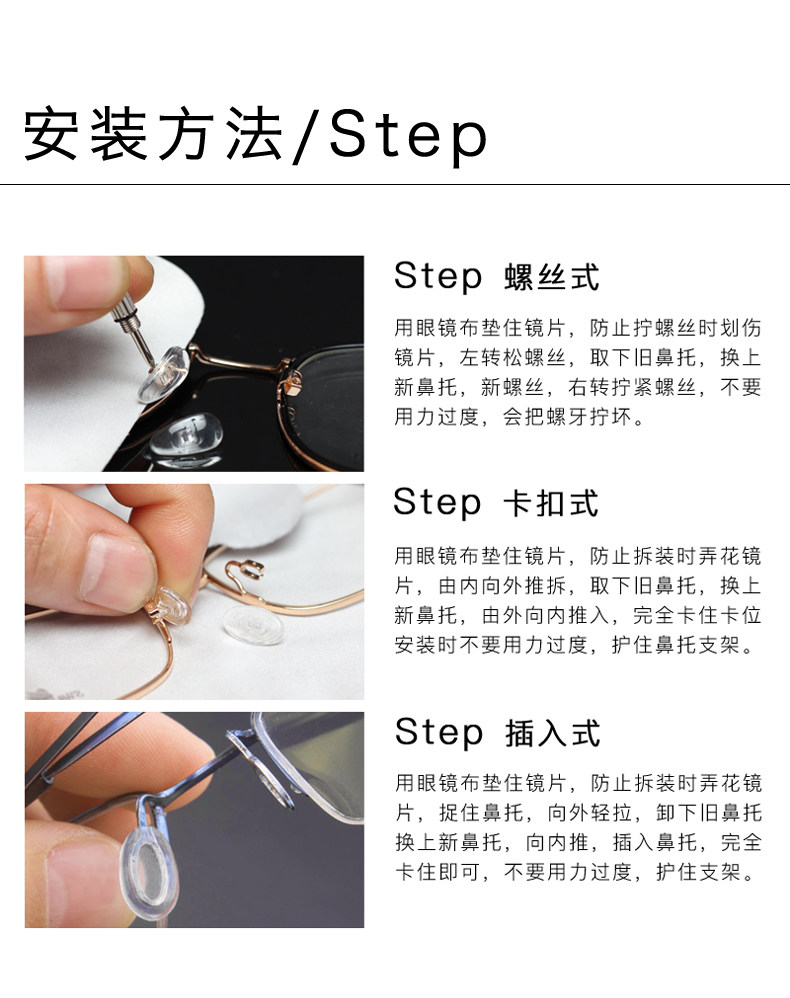 安装方法/Step

Step 螺丝式

用眼镜布垫住镜片，防止拧螺丝时划伤镜片，左转松螺丝，取下旧鼻托，换上新鼻托，新螺丝，右转拧紧螺丝，不要用力过度，会把螺牙拧坏。

Step 卡扣式

用眼镜布垫住镜片，防止拆装时弄花镜片，由内向外推拆，取下旧鼻托，换上新鼻托，由外向内推入，完全卡住卡位安装时不要用力过度，护住鼻托支架。

Step 插入式

用眼镜布垫住镜片，防止拆装时弄花镜片，捉住鼻托，向外轻拉，卸下旧鼻托换上新鼻托，向内推，插入鼻托，完全卡住即可，不要用力过度，护住支架。