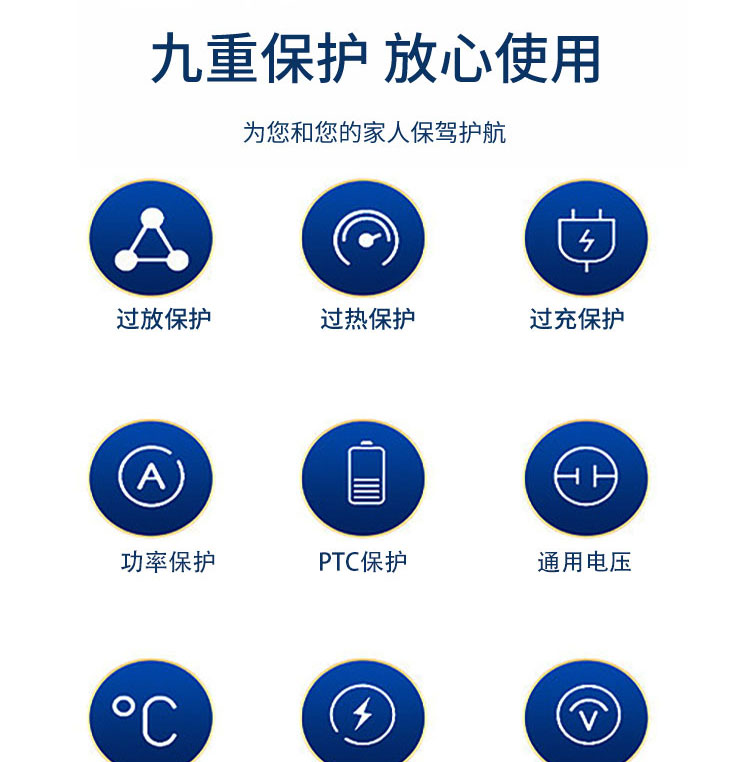 九重保护 放心使用

为您和您的家人保驾护航

过放保护

过热保护

过充保护

功率保护

PTC保护

通用电压