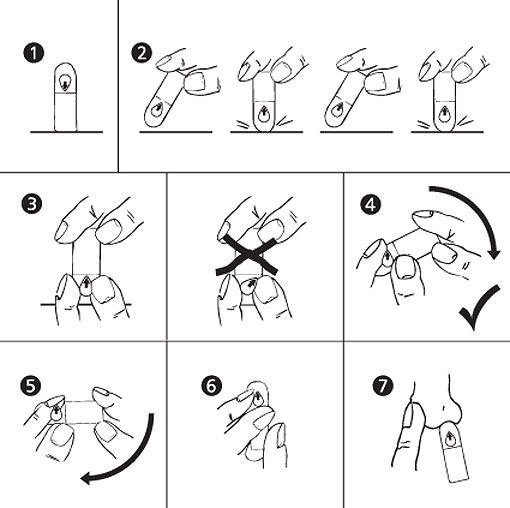 1
2
3
4
5
6
7