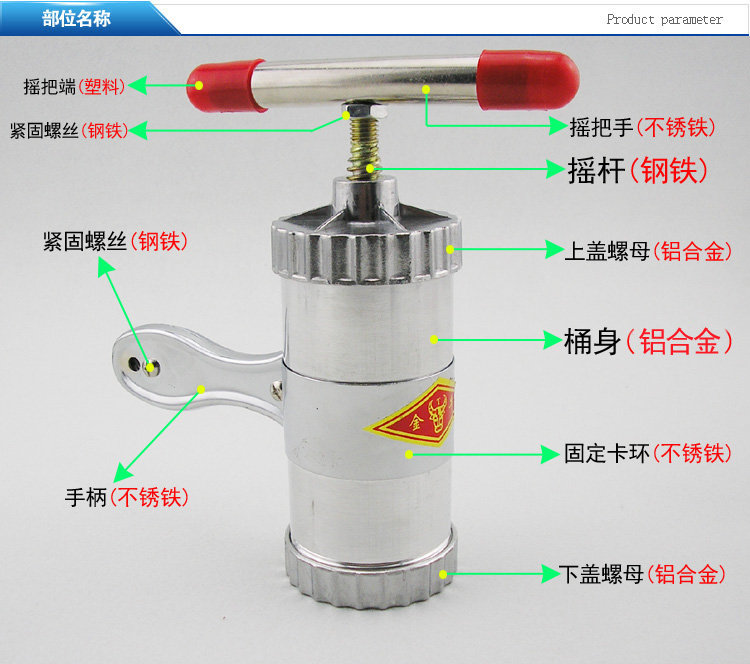 部位名称

Product parameter

摇把端(塑料)

紧固螺丝(钢铁)

摇把手(不锈铁)

摇杆(钢铁)

紧固螺丝(钢铁)

上盖螺母(铝合金)

桶身(铝合金)

金

固定卡环(不锈铁)

手柄(不锈铁)

下盖螺母(铝合金)