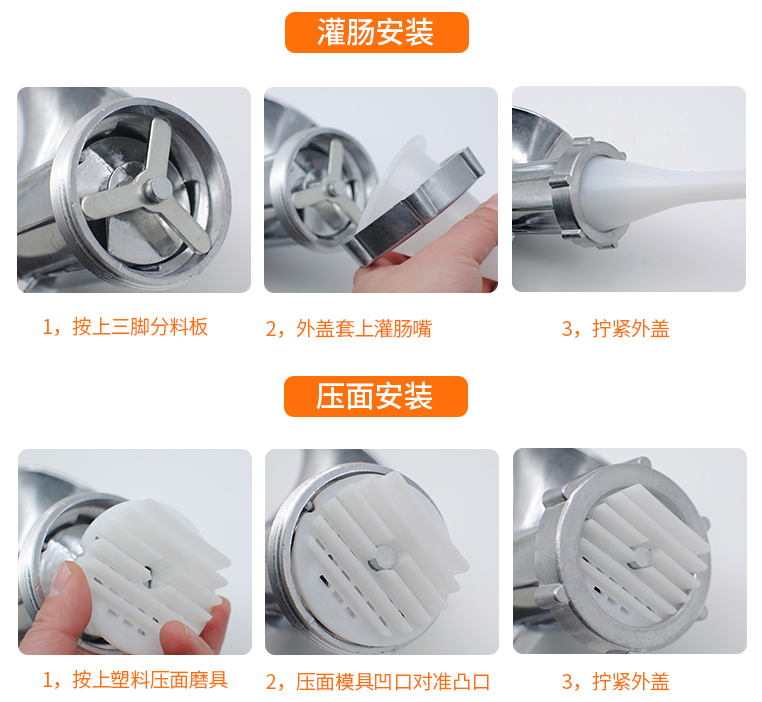 灌肠安装

1，按上三脚分料板

2，外盖套上灌肠嘴

3，拧紧外盖

压面安装

1，按上塑料压面磨具

2，压面模具凹口对准凸口

3，拧紧外盖