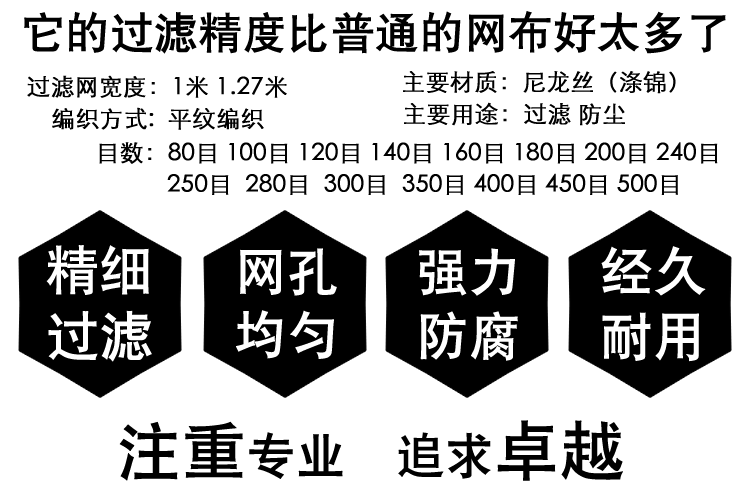 它的过滤精度比普通的网布好太多了

过滤网宽度：1米 1.27米
编织方式：平纹编织

主要材质：尼龙丝（涤锦）
主要用途：过滤 防尘

目数：80目 100目 120目 140目 160目 180目 200目 240目 250目 280目 300目 350目 400目 450目 500目

精细
过滤

网孔
均匀

强力
防腐

经久
耐用

注重专业 追求卓越