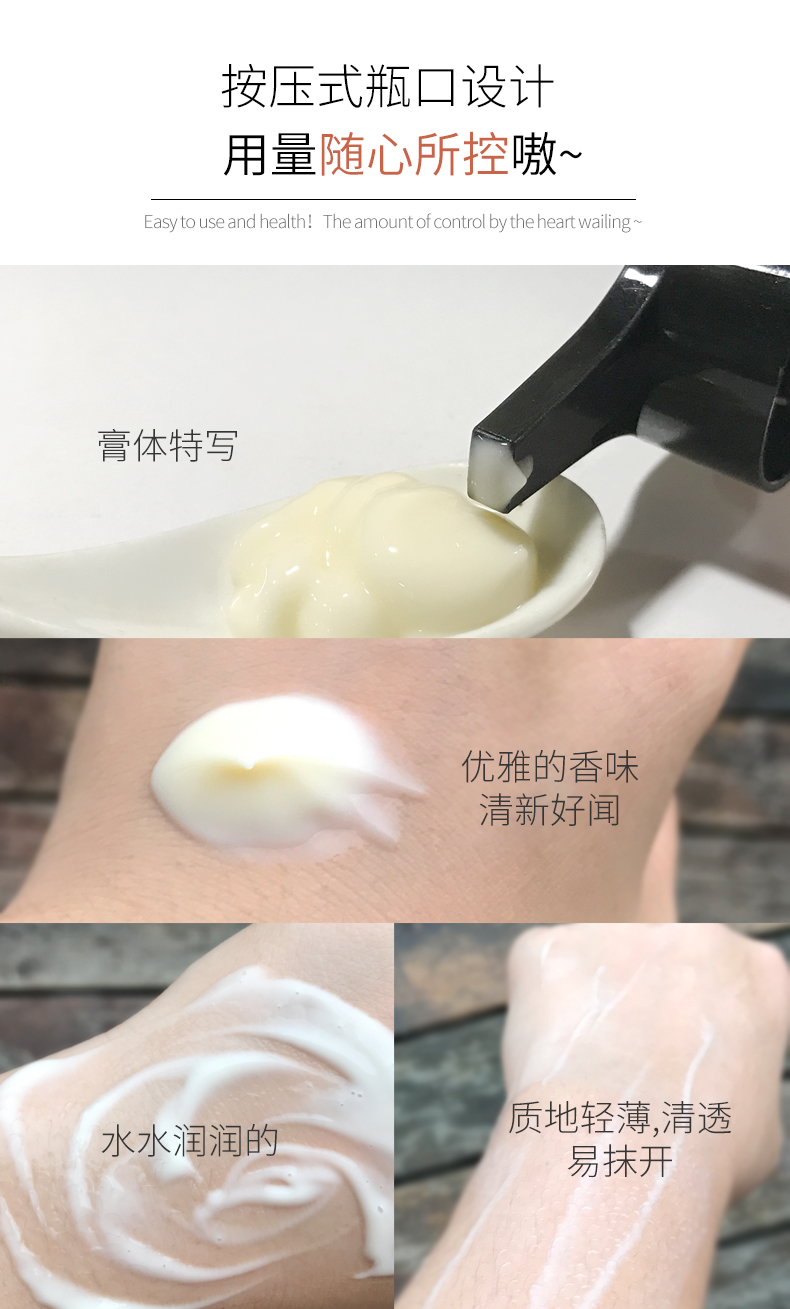 按压式瓶口设计
用量随心所控嗷~

Easy to use and health！The amount of control by the heart wailing ~

膏体特写

优雅的香味
清新好闻

水水润润的

质地轻薄,清透
易抹开