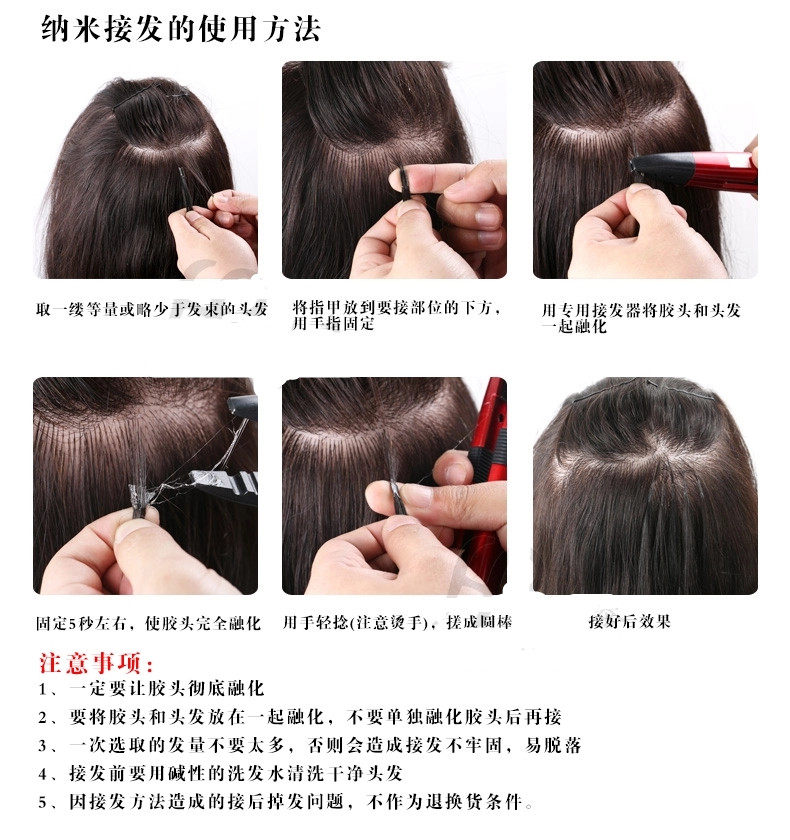 纳米接发的使用方法

取一缕等量或略少于发束的头发

将指甲放到要接部位的下方，用手指固定

用专用接发器将胶头和头发一起融化

固定5秒左右，使胶头完全融化

用手轻捻(注意烫手)，搓成圆棒

接好后效果

注意事项：
1、一定要让胶头彻底融化
2、要将胶头和头发放在一起融化，不要单独融化胶头后再接
3、一次选取的发量不要太多，否则会造成接发不牢固，易脱落
4、接发前要用碱性的洗发水清洗干净头发
5、因接发方法造成的接后掉发问题，不作为退换货条件。