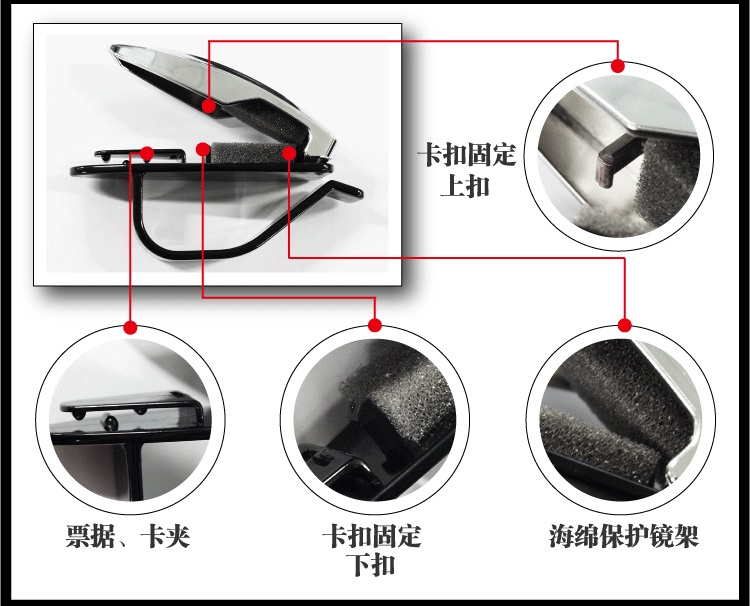 卡扣固定
上扣

票据、卡夹

卡扣固定
下扣

海绵保护镜架