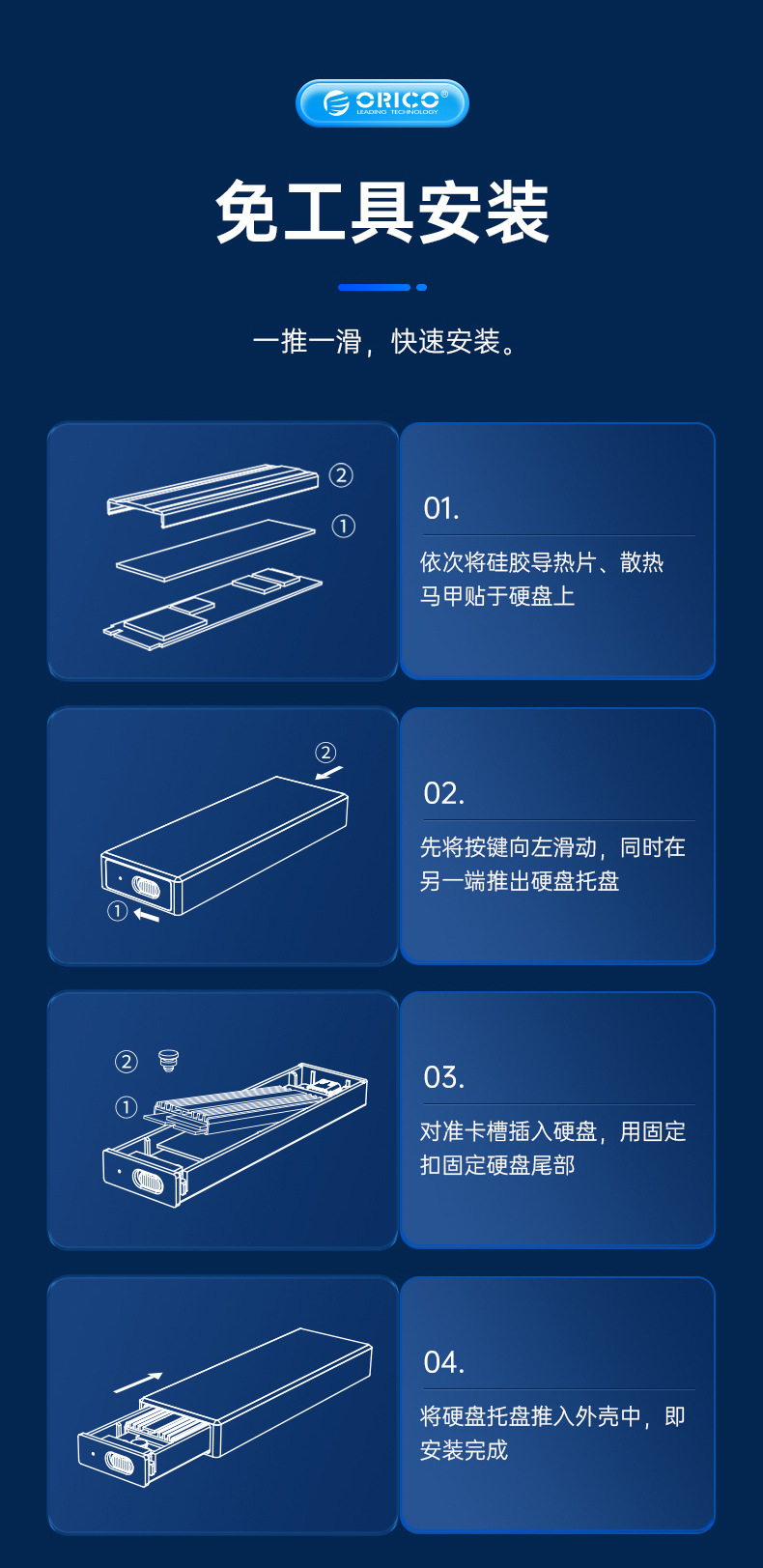 ORICO®
LEADING TECHNOLOGY

免工具安装

一推一滑，快速安装。

②
①

01.

依次将硅胶导热片、散热马甲贴于硬盘上

②
①

02.

先将按键向左滑动，同时在另一端推出硬盘托盘

②
①

03.

对准卡槽插入硬盘，用固定扣固定硬盘尾部

04.

将硬盘托盘推入外壳中，即安装完成