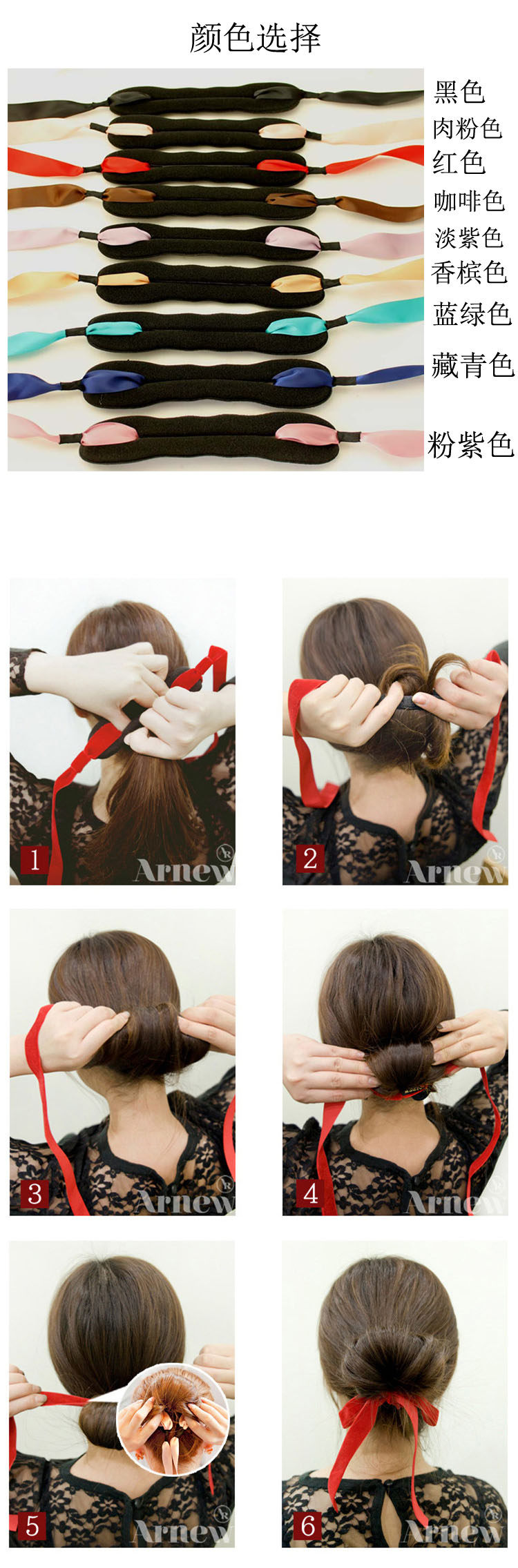 颜色选择

黑色
肉粉色
红色
咖啡色
淡紫色
香槟色
蓝绿色
藏青色
粉紫色

1
Arnew

2
Arnew

3
Arnew

4
Arnew

5
Arnew

6
Arnew