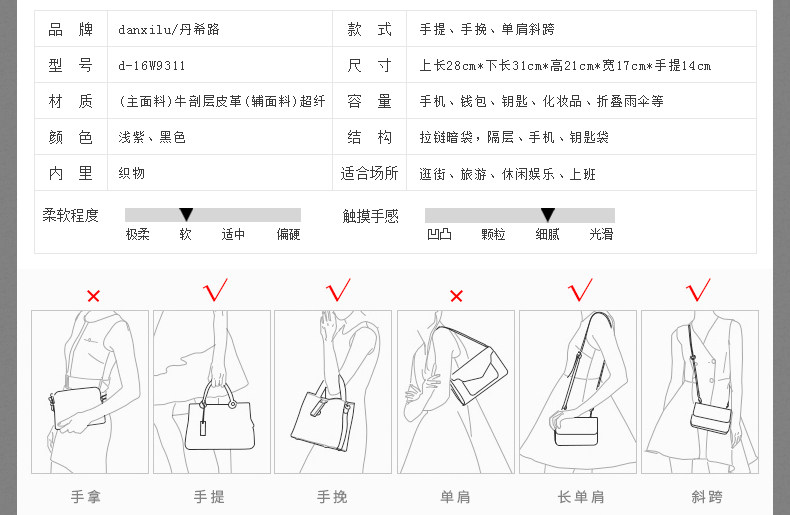 | 品　牌 | danxilu/丹希路 | 款　式 | 手提、手挽、单肩斜跨 |
|---|---|---|---|
| 型　号 | d-16W9311 | 尺　寸 | 上长28cm*下长31cm*高21cm*宽17cm*手提14cm |
| 材　质 | (主面料)牛剖层皮革(辅面料)超纤 | 容　量 | 手机、钱包、钥匙、化妆品、折叠雨伞等 |
| 颜　色 | 浅紫、黑色 | 结　构 | 拉链暗袋，隔层、手机、钥匙袋 |
| 内　里 | 织物 | 适合场所 | 逛街、旅游、休闲娱乐、上班 |

柔软程度
极柔　软　适中　偏硬

触摸手感
凹凸　颗粒　细腻　光滑

×　√　√　×　√　√

手拿　手提　手挽　单肩　长单肩　斜跨