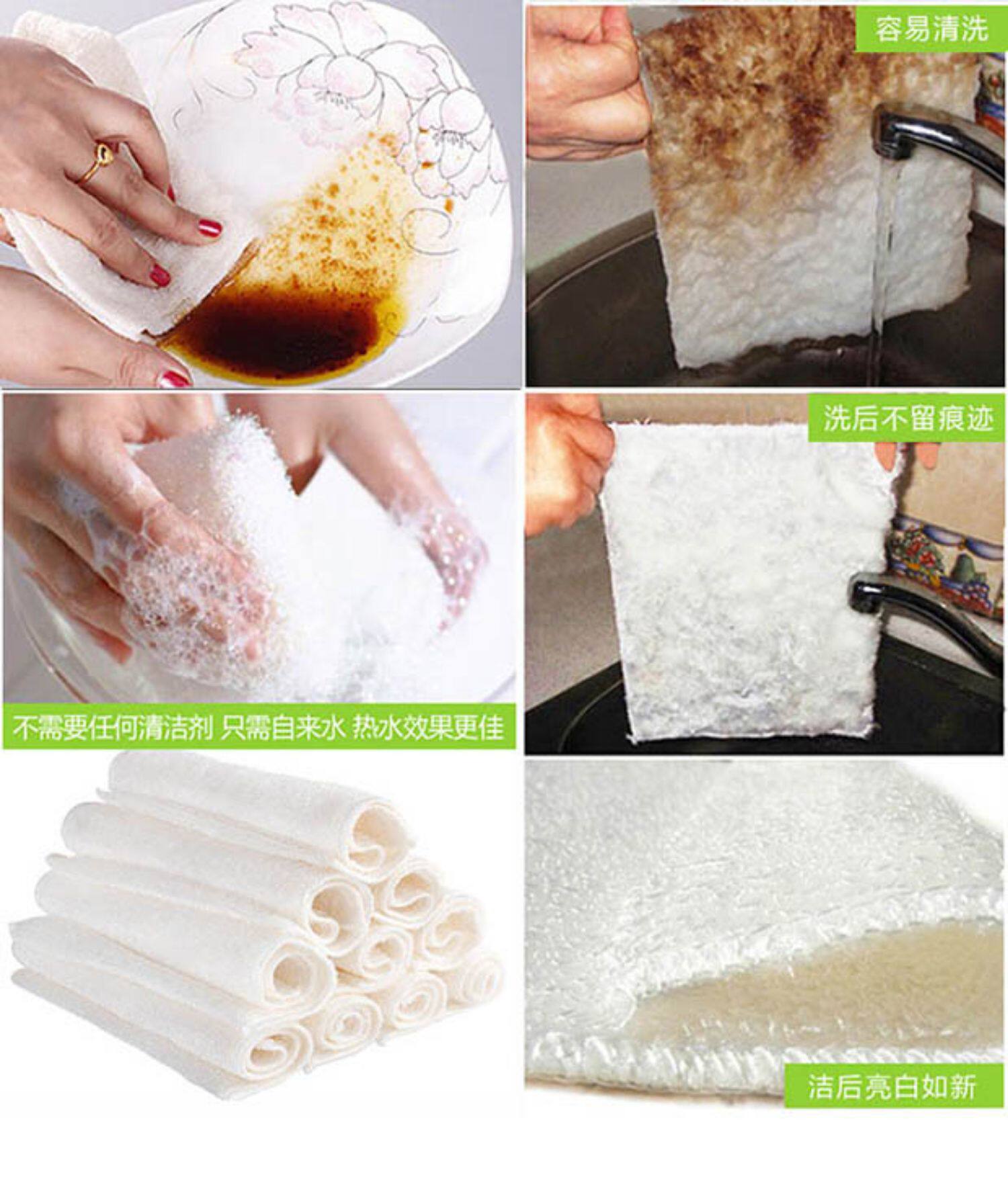 容易清洗

洗后不留痕迹

不需要任何清洁剂 只需自来水 热水效果更佳

洁后亮白如新