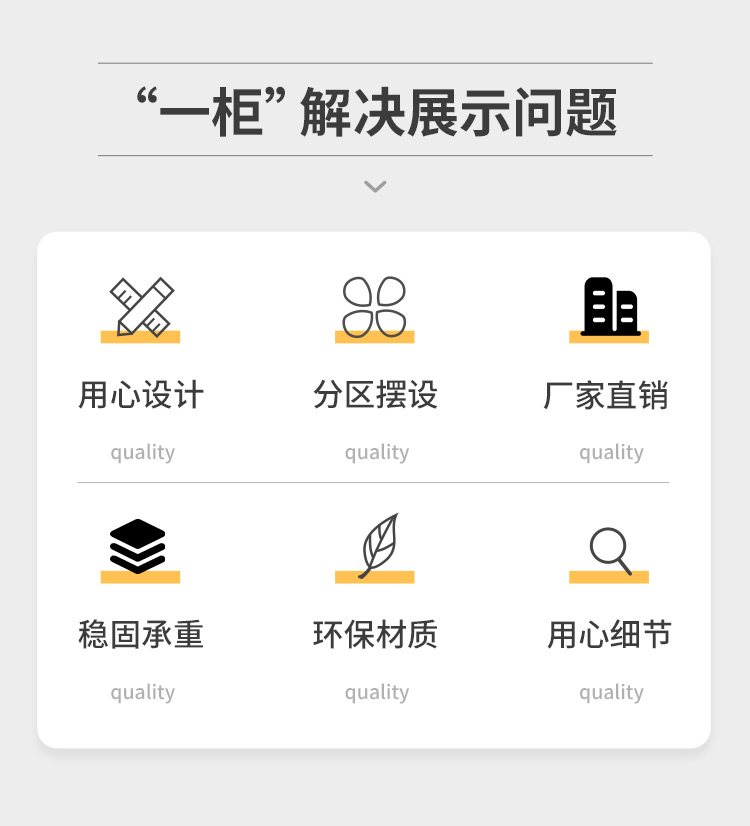 “一柜”解决展示问题

用心设计
quality

分区摆设
quality

厂家直销
quality

稳固承重
quality

环保材质
quality

用心细节
quality