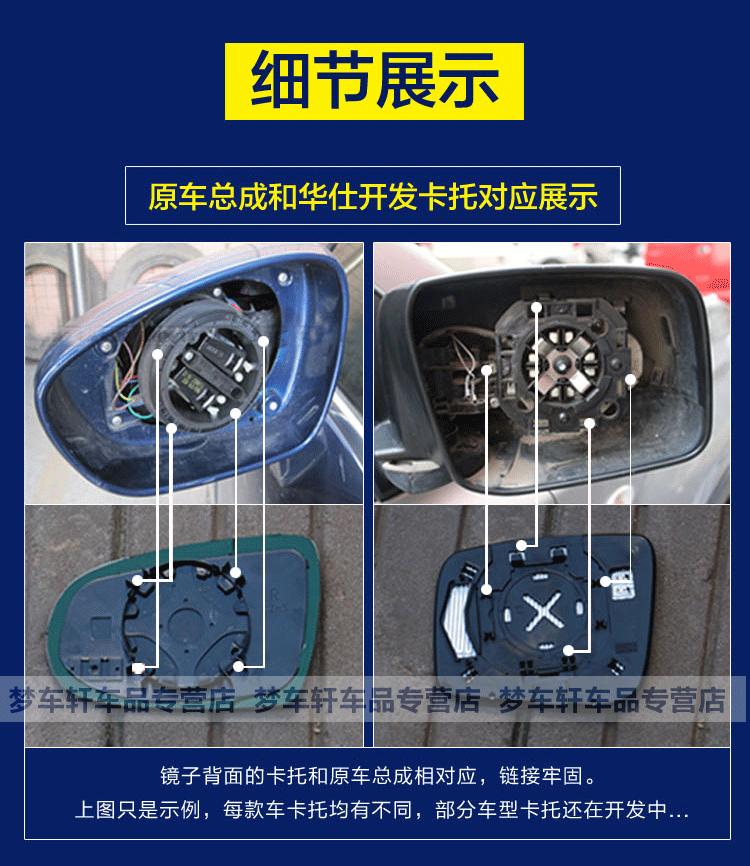 细节展示

原车总成和华仕开发卡托对应展示

梦车轩车品专营店 梦车轩车品专营店 梦车轩车品专营店

镜子背面的卡托和原车总成相对应，链接牢固。
上图只是示例，每款车卡托均有不同，部分车型卡托还在开发中...