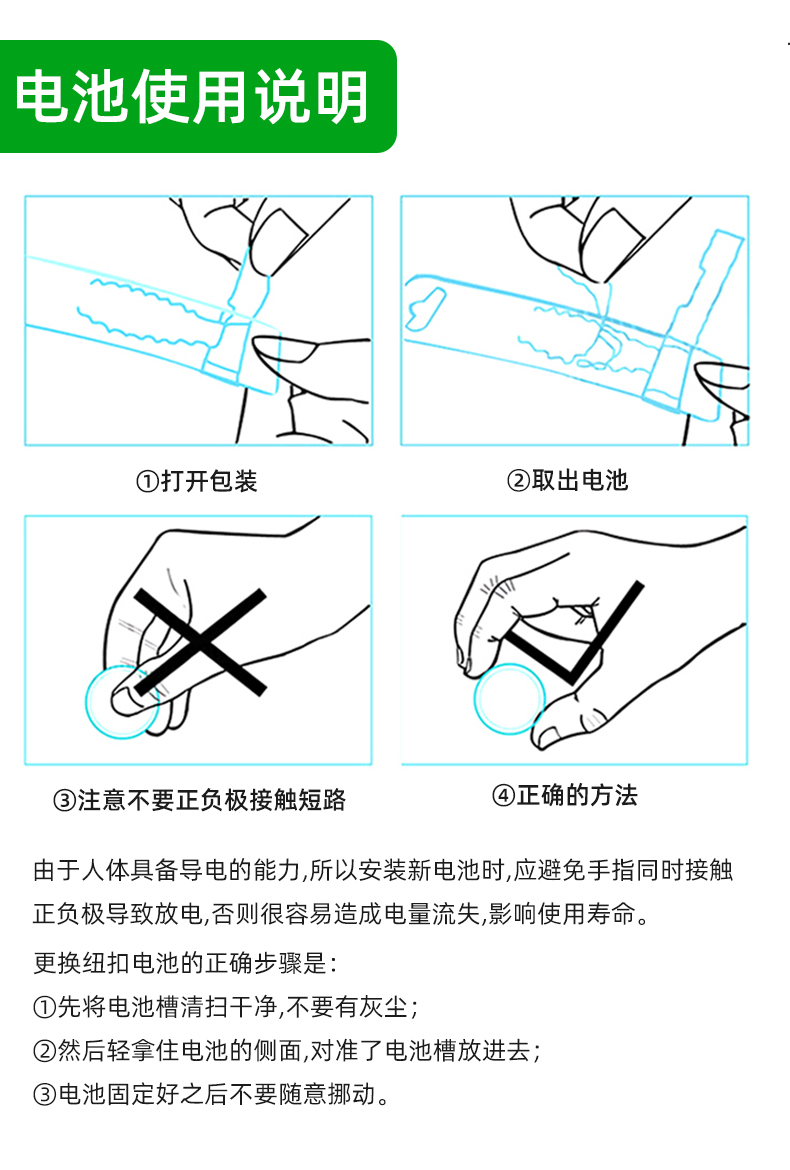 电池使用说明

①打开包装

②取出电池

③注意不要正负极接触短路

④正确的方法

由于人体具备导电的能力,所以安装新电池时,应避免手指同时接触正负极导致放电,否则很容易造成电量流失,影响使用寿命。

更换纽扣电池的正确步骤是:

①先将电池槽清扫干净,不要有灰尘;

②然后轻拿住电池的侧面,对准了电池槽放进去;

③电池固定好之后不要随意挪动。