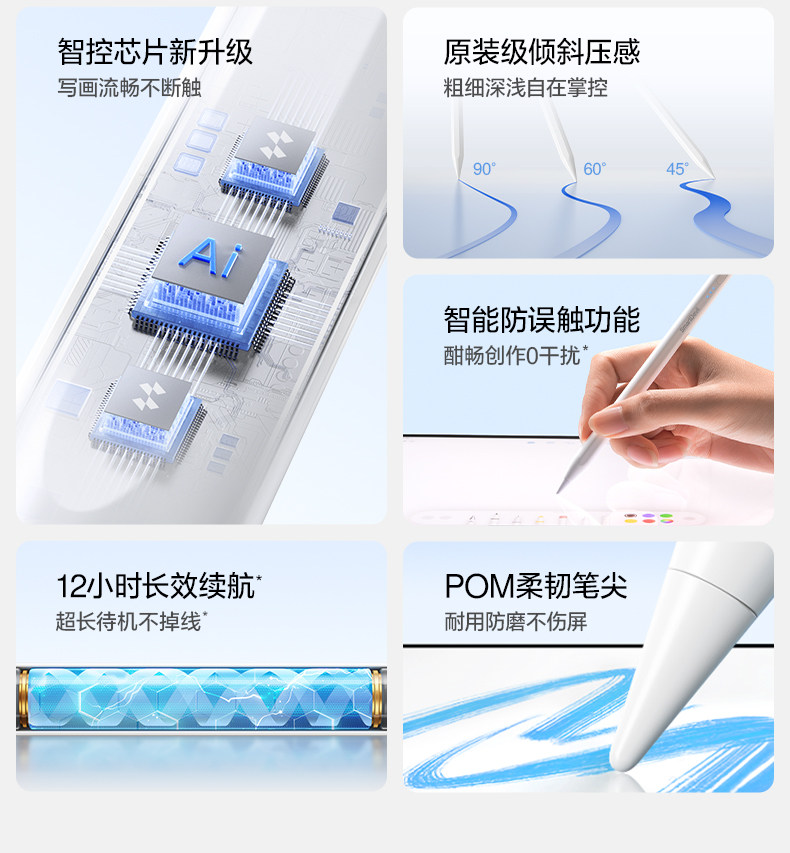 智控芯片新升级
写画流畅不断触

Ai

原装级倾斜压感
粗细深浅自在掌控

90°
60°
45°

智能防误触功能
酣畅创作0干扰*

12小时长效续航*
超长待机不掉线*

POM柔韧笔尖
耐用防磨不伤屏