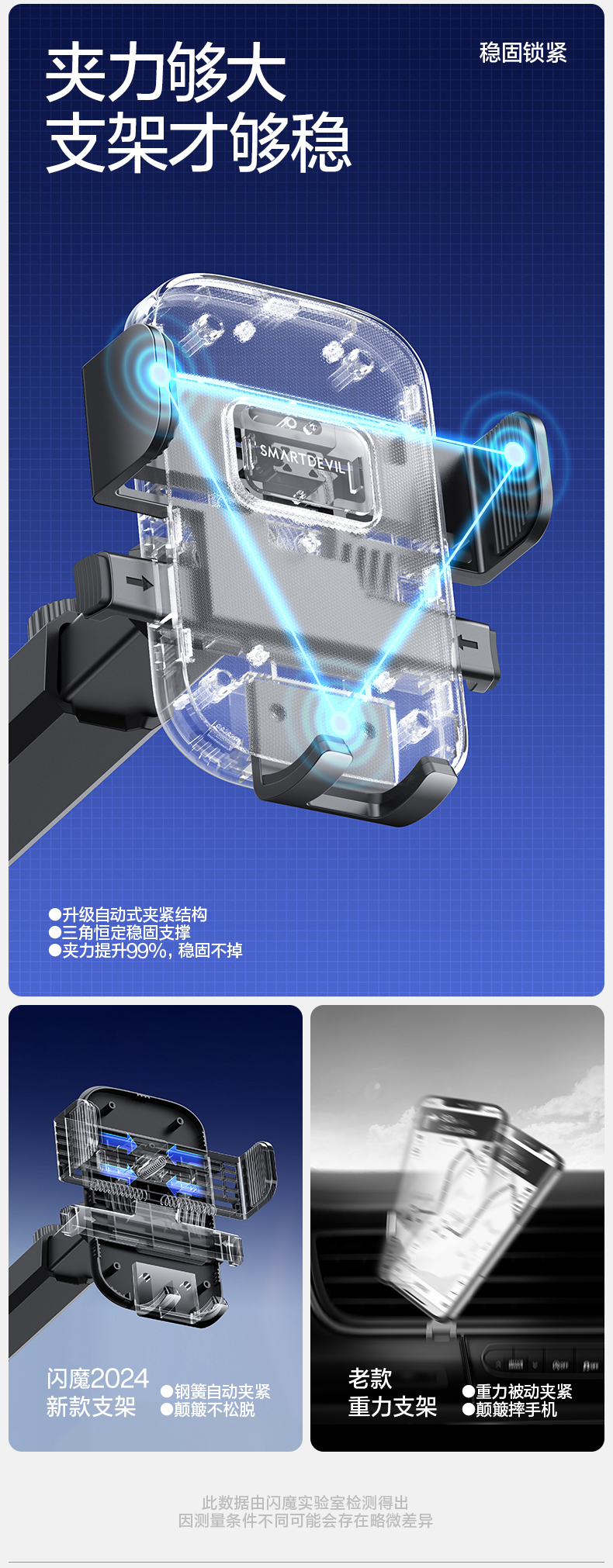 夹力够大
支架才够稳

稳固锁紧

SMARTDEVIL

●升级自动式夹紧结构
●三角恒定稳固支撑
●夹力提升99%，稳固不掉

闪魔2024
新款支架

●钢簧自动夹紧
●颠簸不松脱

老款
重力支架

●重力被动夹紧
●颠簸摔手机

此数据由闪魔实验室检测得出
因测量条件不同可能会存在略微差异