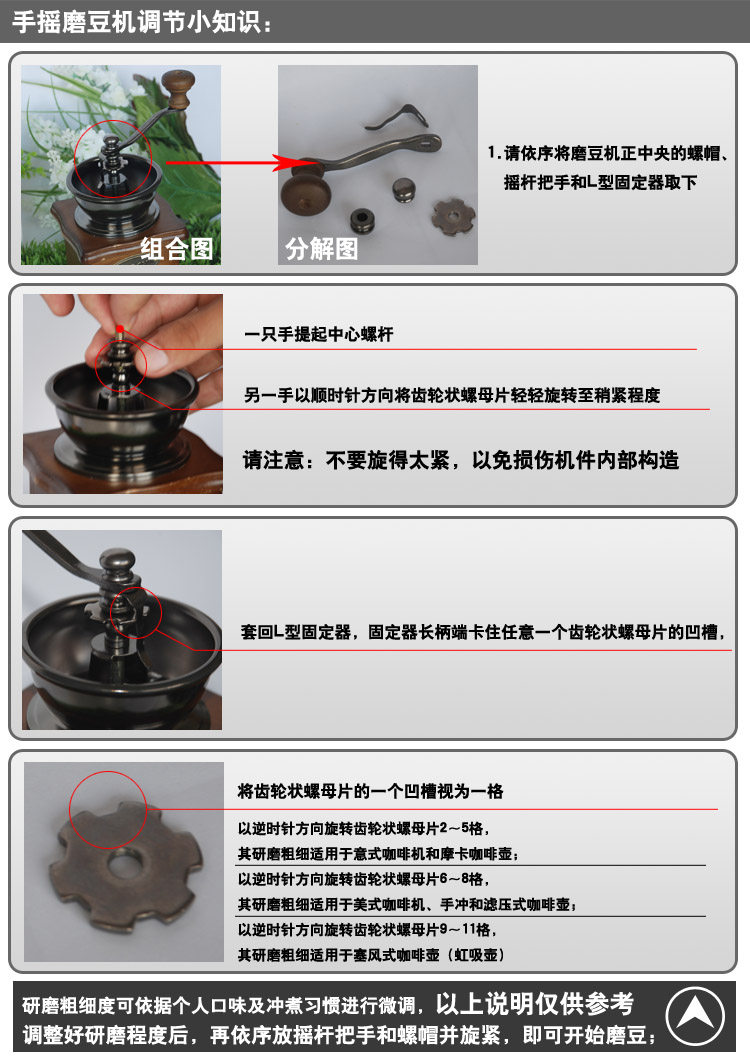 手摇磨豆机调节小知识：

组合图

分解图

1. 请依序将磨豆机正中央的螺帽、摇杆把手和L型固定器取下

一只手提起中心螺杆

另一手以顺时针方向将齿轮状螺母片轻轻旋转至稍紧程度

请注意：不要旋得太紧，以免损伤机件内部构造

套回L型固定器，固定器长柄端卡住任意一个齿轮状螺母片的凹槽，

将齿轮状螺母片的一个凹槽视为一格

以逆时针方向旋转齿轮状螺母片2～5格，
其研磨粗细适用于意式咖啡机和摩卡咖啡壶；

以逆时针方向旋转齿轮状螺母片6～8格，
其研磨粗细适用于美式咖啡机、手冲和滤压式咖啡壶；

以逆时针方向旋转齿轮状螺母片9～11格，
其研磨粗细适用于塞风式咖啡壶（虹吸壶）

研磨粗细度可依据个人口味及冲煮习惯进行微调，以上说明仅供参考
调整好研磨程度后，再依序放摇杆把手和螺帽并旋紧，即可开始磨豆；