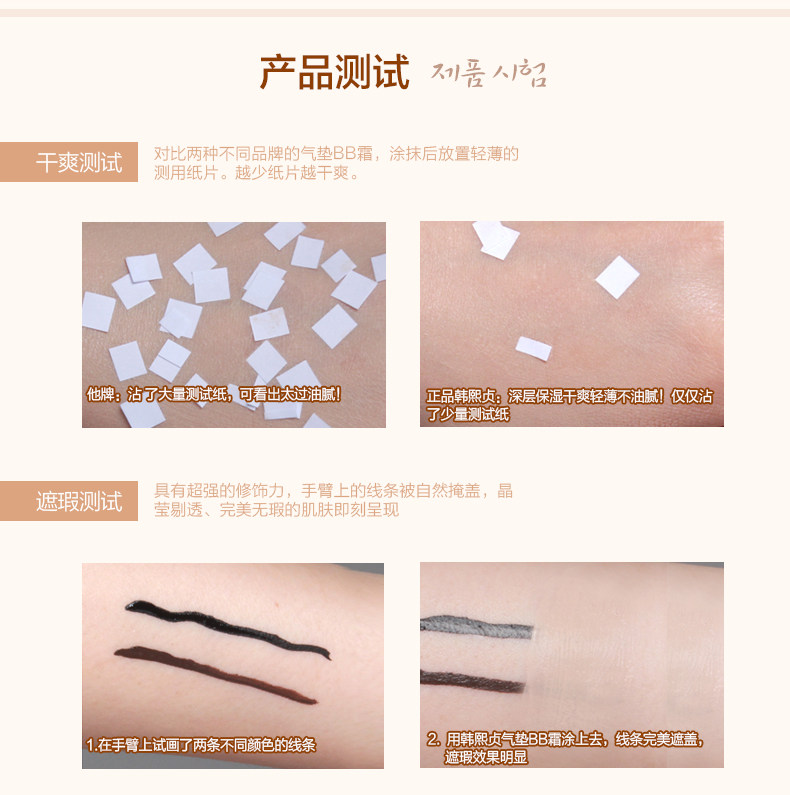 产品测试 제품 시험

干爽测试

对比两种不同品牌的气垫BB霜，涂抹后放置轻薄的测用纸片。越少纸片越干爽。

他牌：沾了大量测试纸，可看出太过油腻！

正品韩熙贞：深层保湿干爽轻薄不油腻！仅仅沾了少量测试纸

遮瑕测试

具有超强的修饰力，手臂上的线条被自然掩盖，晶莹剔透、完美无瑕的肌肤即刻呈现

1.在手臂上试画了两条不同颜色的线条

2. 用韩熙贞气垫BB霜涂上去，线条完美遮盖，遮瑕效果明显