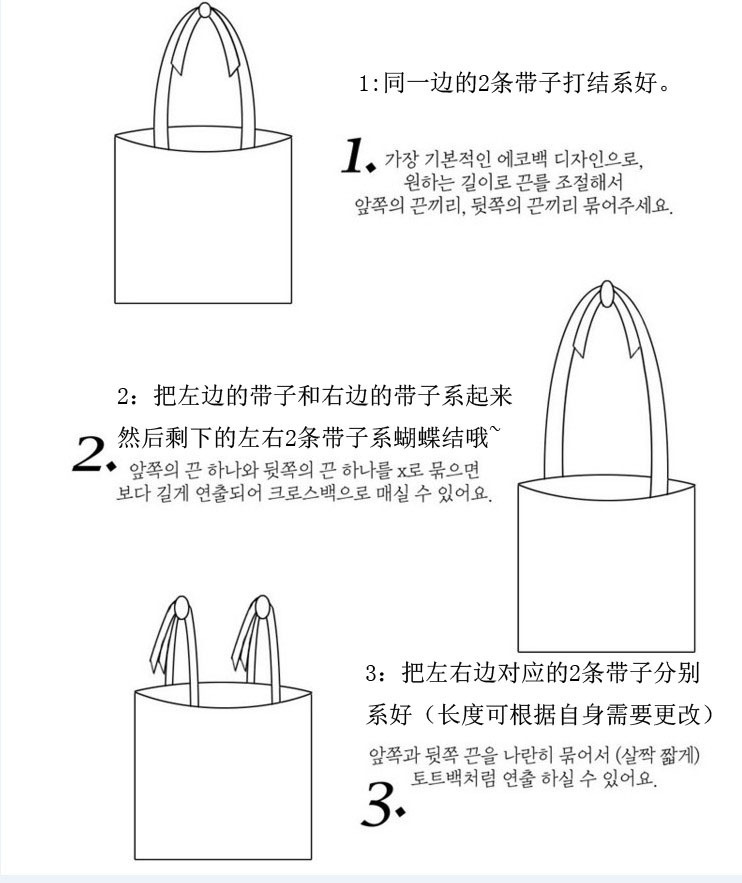 1:同一边的2条带子打结系好。

1. 가장 기본적인 에코백 디자인으로, 원하는 길이로 끈를 조절해서 앞쪽의 끈끼리, 뒷쪽의 끈끼리 묶어주세요.

2：把左边的带子和右边的带子系起来

然后剩下的左右2条带子系蝴蝶结哦~

2. 앞쪽의 끈 하나와 뒷쪽의 끈 하나를 x로 묶으면 보다 길게 연출되어 크로스백으로 매실 수 있어요.

3：把左右边对应的2条带子分别系好（长度可根据自身需要更改）

앞쪽과 뒷쪽 끈을 나란히 묶어서 (살짝 짧게) 토트백처럼 연출 하실 수 있어요.

3.