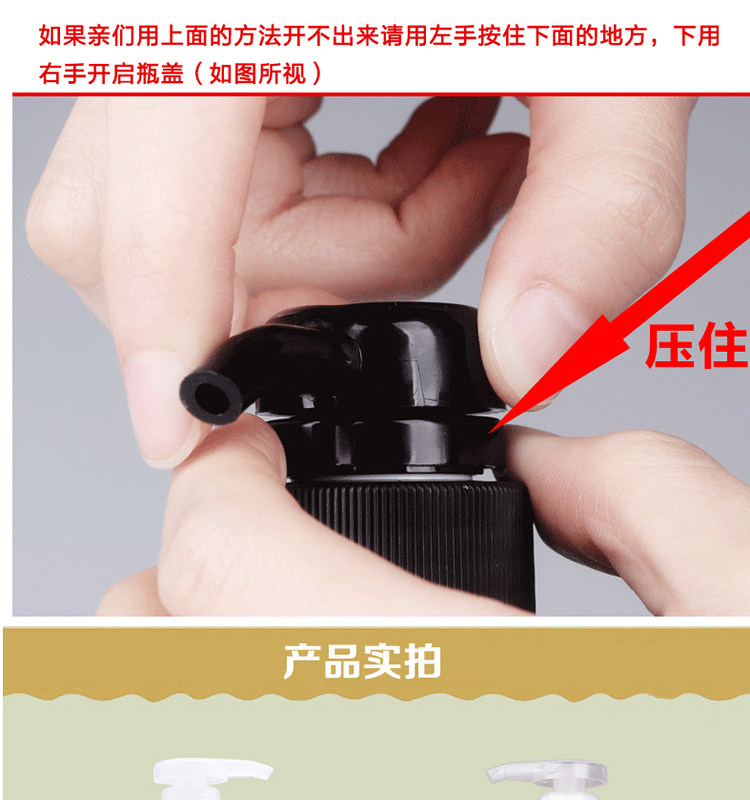 如果亲们用上面的方法开不出来请用左手按住下面的地方，下用右手开启瓶盖（如图所视）

压住

产品实拍