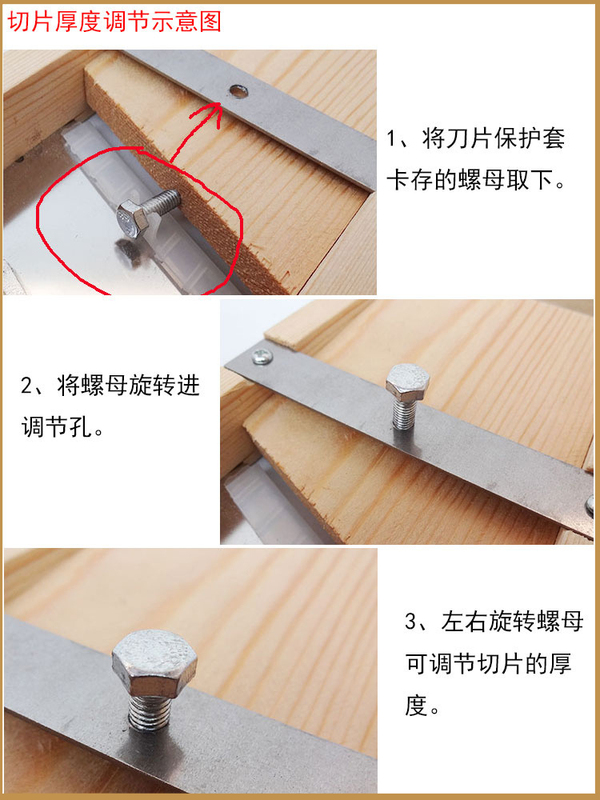 切片厚度调节示意图

1、将刀片保护套卡存的螺母取下。

2、将螺母旋转进调节孔。

3、左右旋转螺母可调节切片的厚度。