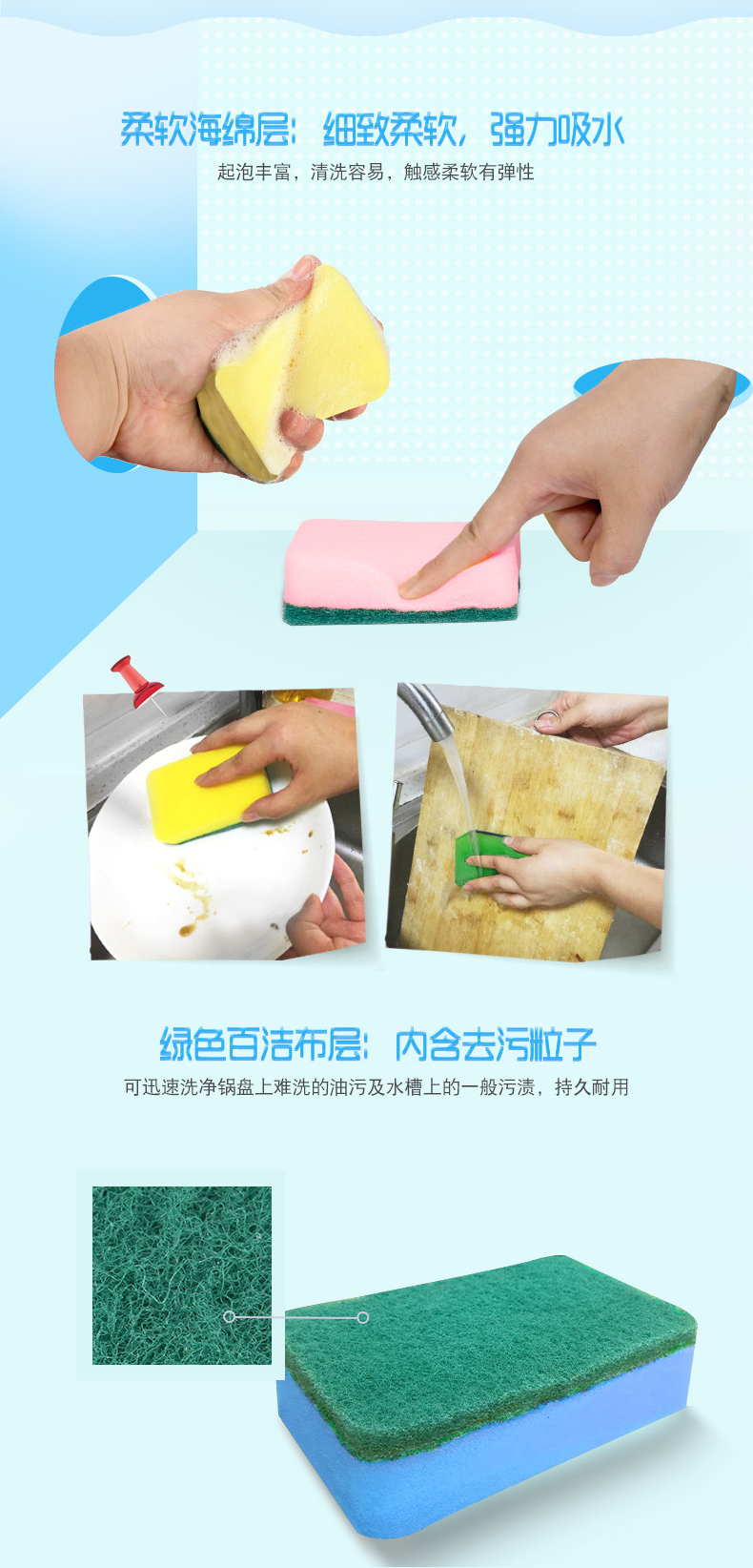 柔软海绵层：细致柔软，强力吸水

起泡丰富，清洗容易，触感柔软有弹性

绿色百洁布层：内含去污粒子

可迅速洗净锅盘上难洗的油污及水槽上的一般污渍，持久耐用