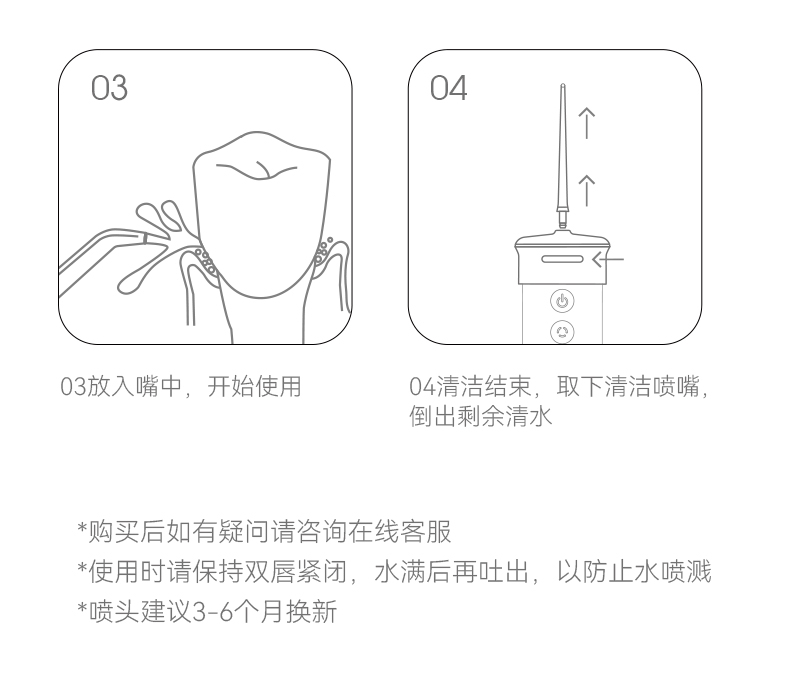 03

04

03放入嘴中，开始使用

04清洁结束，取下清洁喷嘴，倒出剩余清水

*购买后如有疑问请咨询在线客服
*使用时请保持双唇紧闭，水满后再吐出，以防止水喷溅
*喷头建议3-6个月换新