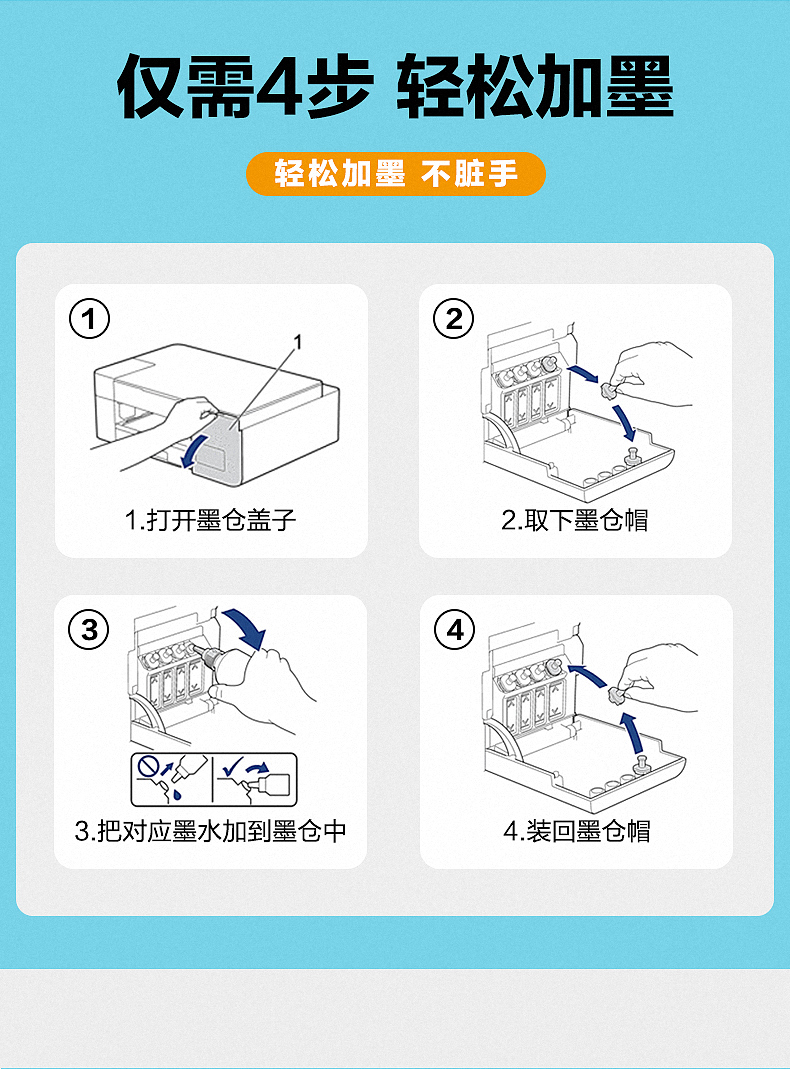 仅需4步 轻松加墨

轻松加墨 不脏手

①

1

1.打开墨仓盖子

②

2.取下墨仓帽

③

3.把对应墨水加到墨仓中

④

4.装回墨仓帽