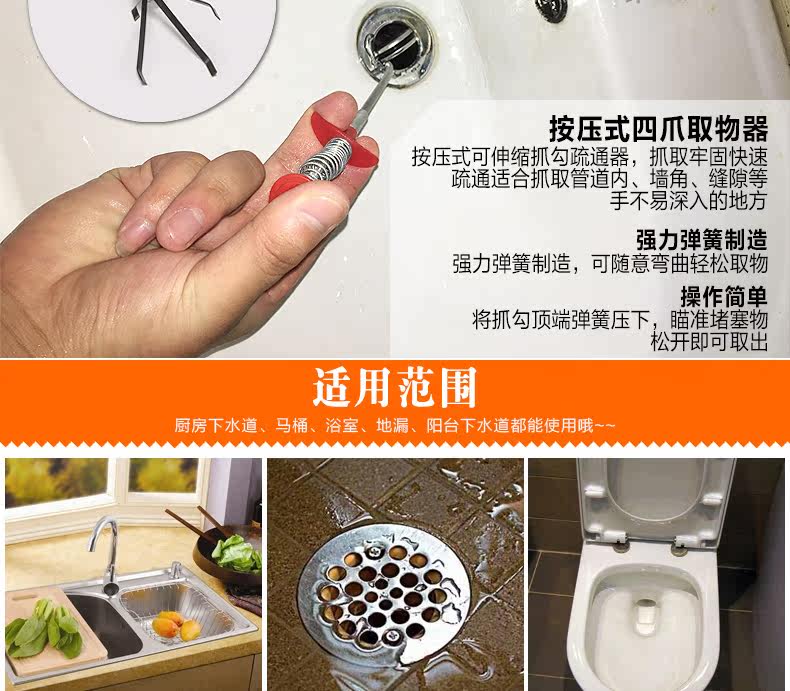 按压式四爪取物器
按压式可伸缩抓勾疏通器，抓取牢固快速疏通适合抓取管道内、墙角、缝隙等手不易深入的地方

强力弹簧制造
强力弹簧制造，可随意弯曲轻松取物

操作简单
将抓勾顶端弹簧压下，瞄准堵塞物松开即可取出

适用范围
厨房下水道、马桶、浴室、地漏、阳台下水道都能使用哦~~