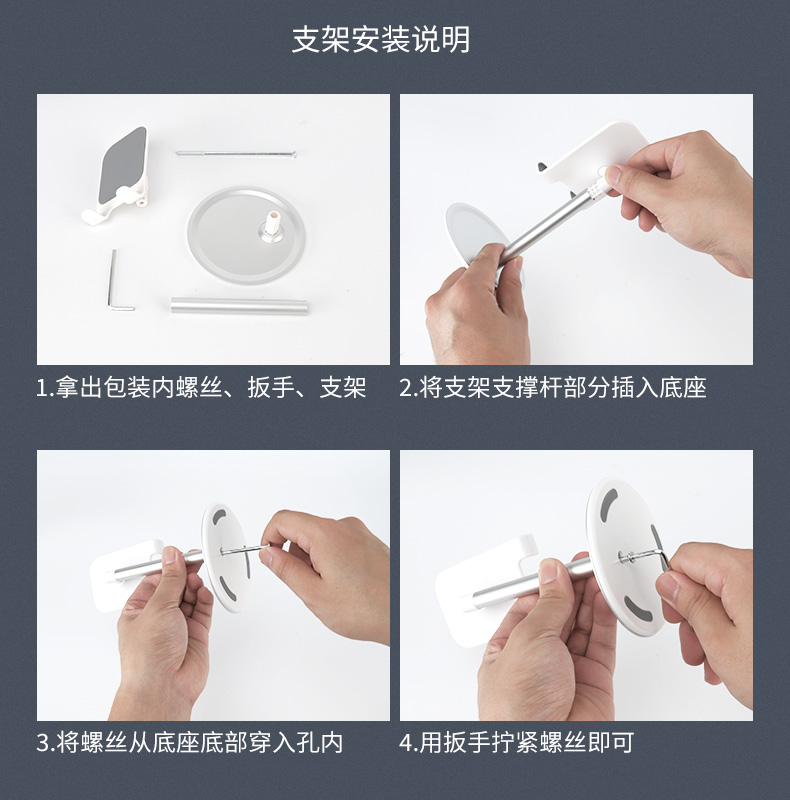 支架安装说明

1.拿出包装内螺丝、扳手、支架

2.将支架支撑杆部分插入底座

3.将螺丝从底座底部穿入孔内

4.用扳手拧紧螺丝即可