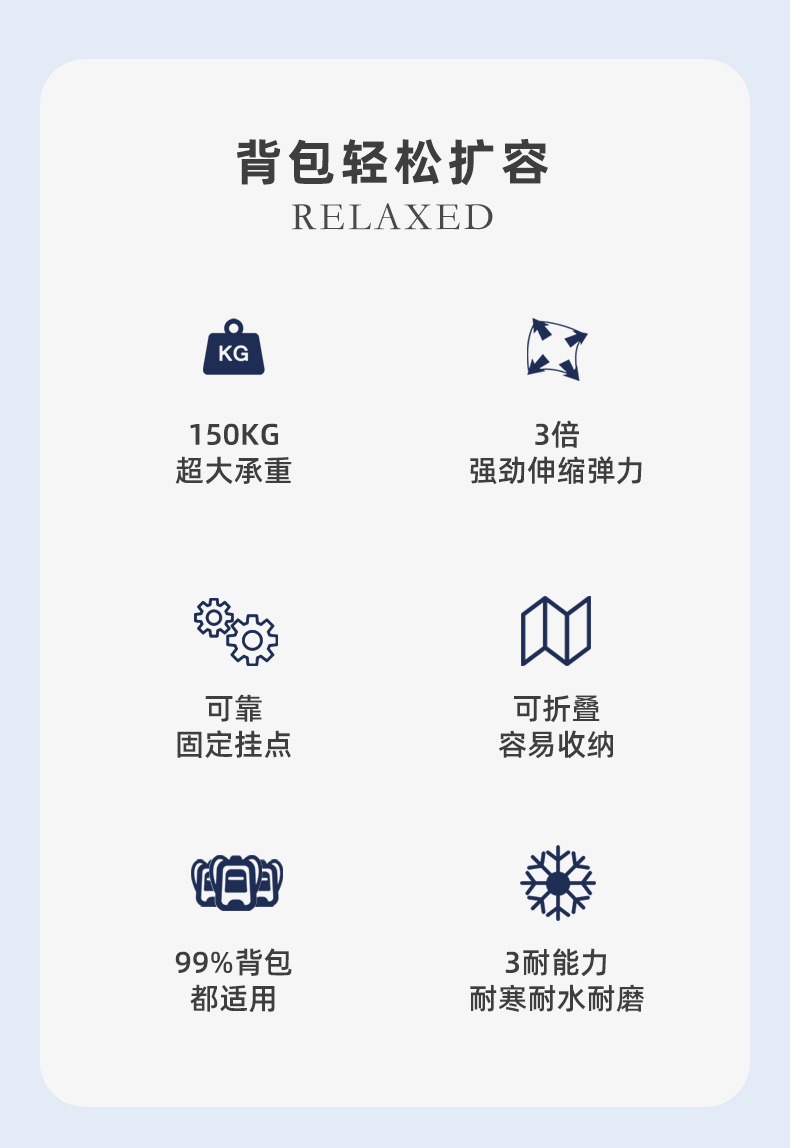 背包轻松扩容
RELAXED

KG

150KG
超大承重

3倍
强劲伸缩弹力

可靠
固定挂点

可折叠
容易收纳

99%背包
都适用

3耐能力
耐寒耐水耐磨