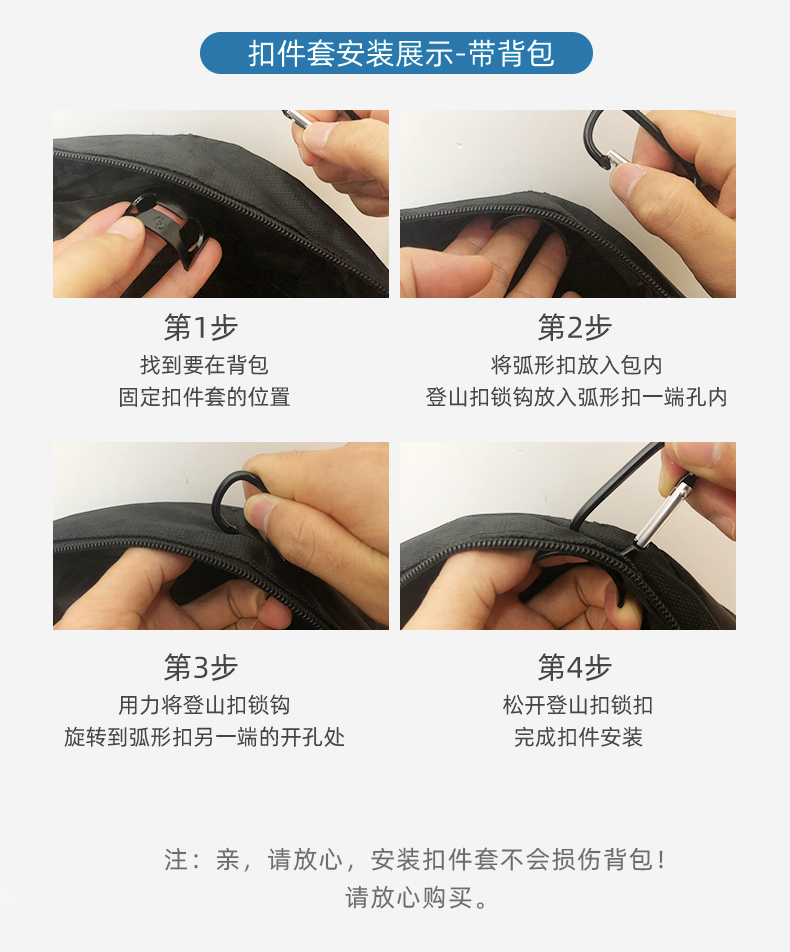 扣件套安装展示-带背包

第1步
找到要在背包
固定扣件套的位置

第2步
将弧形扣放入包内
登山扣锁钩放入弧形扣一端孔内

第3步
用力将登山扣锁钩
旋转到弧形扣另一端的开孔处

第4步
松开登山扣锁扣
完成扣件安装

注：亲，请放心，安装扣件套不会损伤背包！
请放心购买。