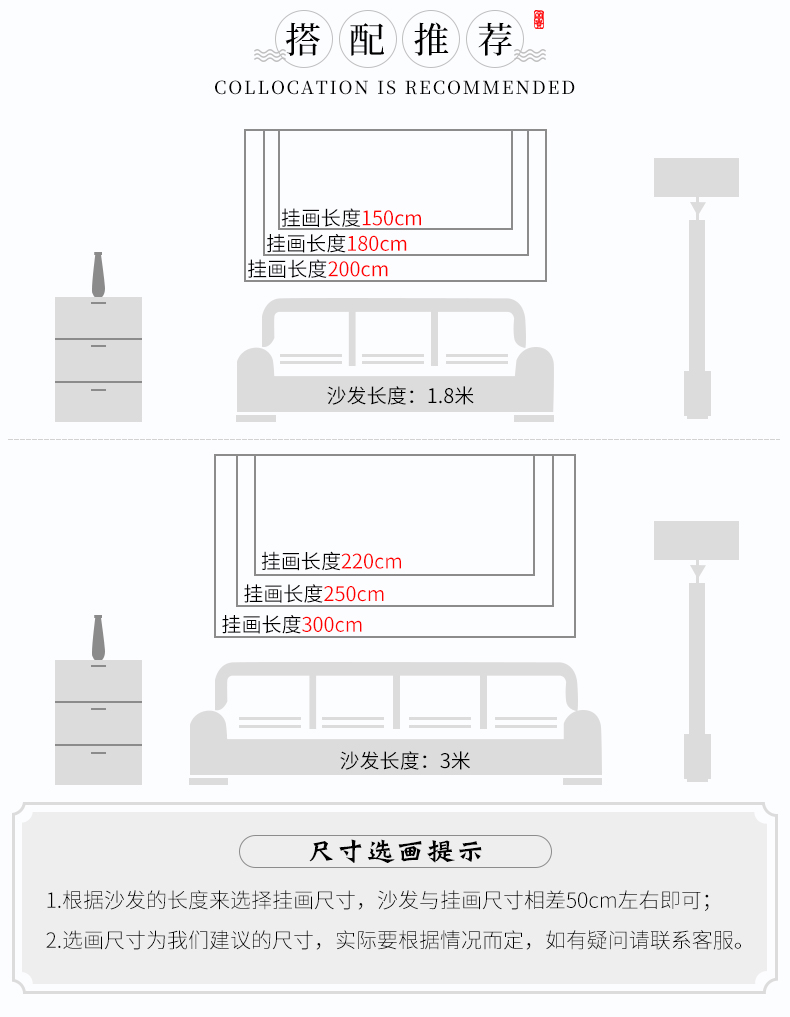 搭配推荐

COLLOCATION IS RECOMMENDED

挂画长度150cm
挂画长度180cm
挂画长度200cm

沙发长度：1.8米

挂画长度220cm
挂画长度250cm
挂画长度300cm

沙发长度：3米

尺寸选画提示

1.根据沙发的长度来选择挂画尺寸，沙发与挂画尺寸相差50cm左右即可；

2.选画尺寸为我们建议的尺寸，实际要根据情况而定，如有疑问请联系客服。