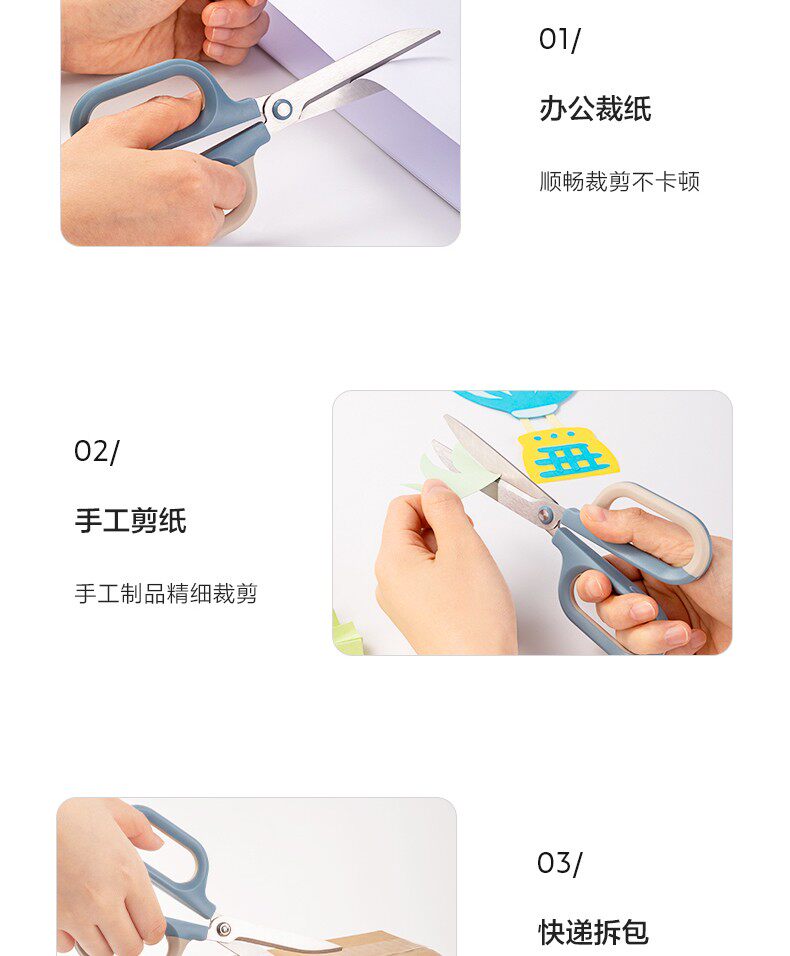 01/

办公裁纸

顺畅裁剪不卡顿

02/

手工剪纸

手工制品精细裁剪

03/

快递拆包