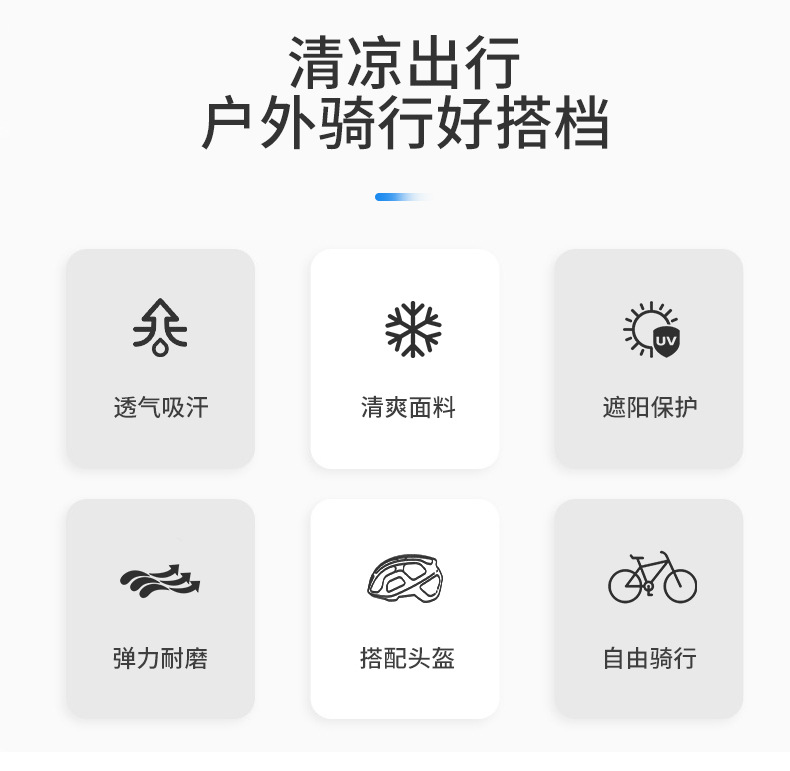 清凉出行
户外骑行好搭档

透气吸汗

清爽面料

遮阳保护

弹力耐磨

搭配头盔

自由骑行