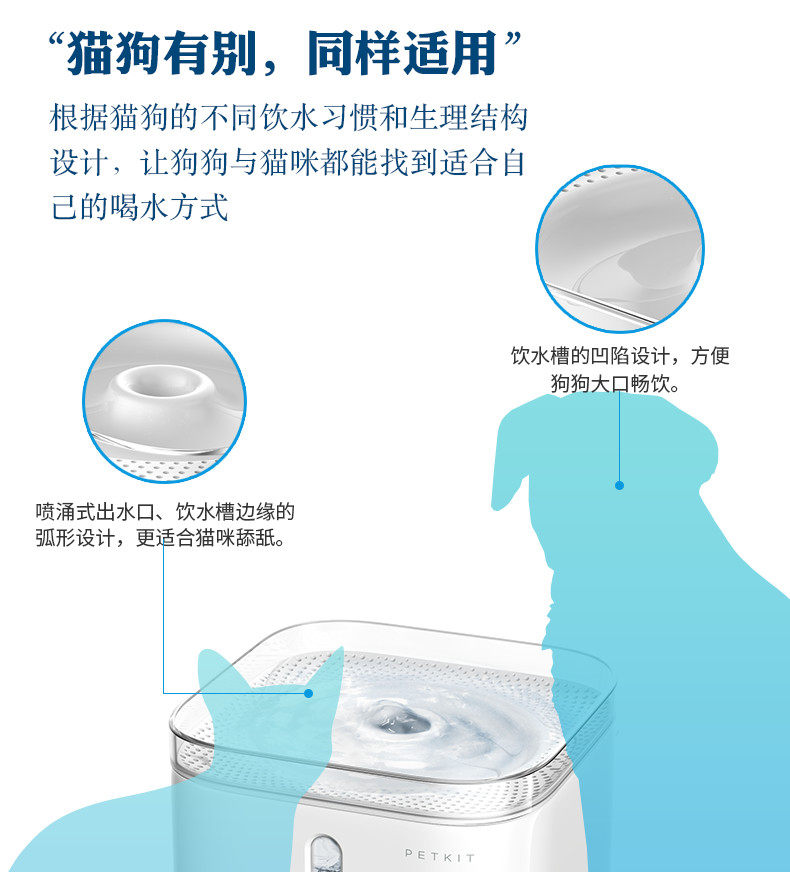 “猫狗有别，同样适用”

根据猫狗的不同饮水习惯和生理结构设计，让狗狗与猫咪都能找到适合自己的喝水方式

饮水槽的凹陷设计，方便狗狗大口畅饮。

喷涌式出水口、饮水槽边缘的弧形设计，更适合猫咪舔舐。

PETKIT