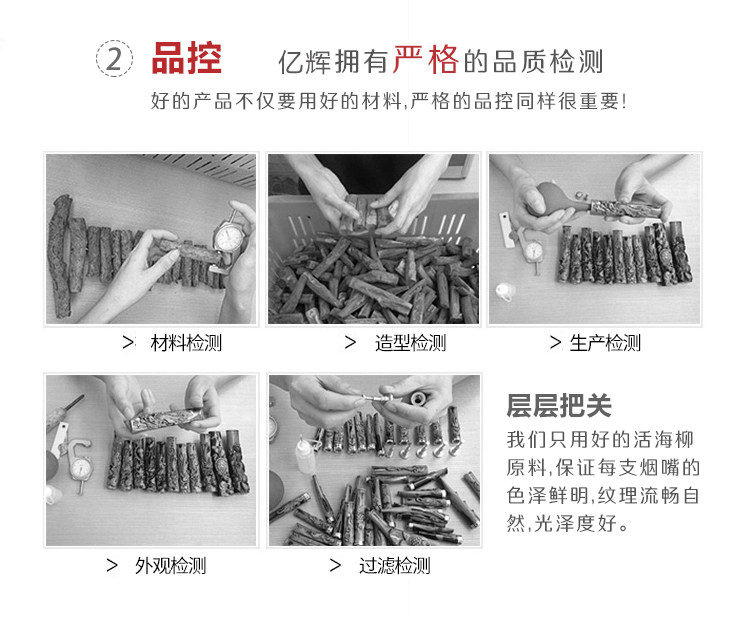 2 品控 亿辉拥有严格的品质检测

好的产品不仅要用好的材料,严格的品控同样很重要!

> 材料检测

> 造型检测

> 生产检测

> 外观检测

> 过滤检测

层层把关

我们只用好的活海柳原料,保证每支烟嘴的色泽鲜明,纹理流畅自然,光泽度好。