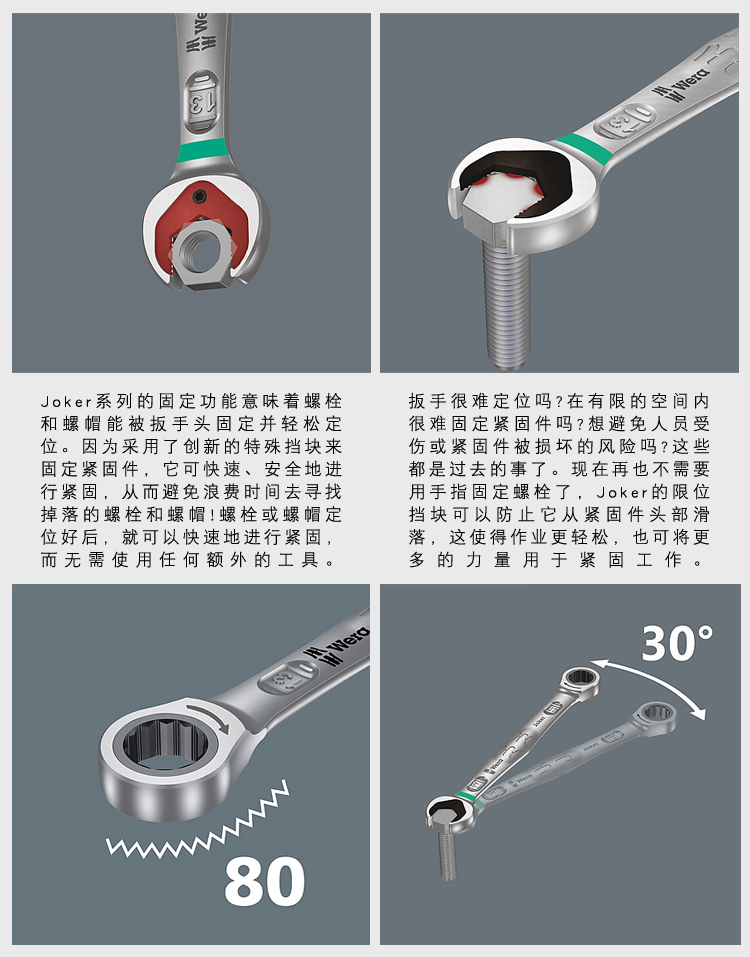 Wera

13

Wera

13

Joker系列的固定功能意味着螺栓和螺帽能被扳手头固定并轻松定位。因为采用了创新的特殊挡块来固定紧固件，它可快速、安全地进行紧固，从而避免浪费时间去寻找掉落的螺栓和螺帽!螺栓或螺帽定位好后，就可以快速地进行紧固，而无需使用任何额外的工具。

扳手很难定位吗?在有限的空间内很难固定紧固件吗?想避免人员受伤或紧固件被损坏的风险吗?这些都是过去的事了。现在再也不需要用手指固定螺栓了，Joker的限位挡块可以防止它从紧固件头部滑落，这使得作业更轻松，也可将更多的力量用于紧固工作。

Wera

13

80

30°

Wera

Joker

Joker