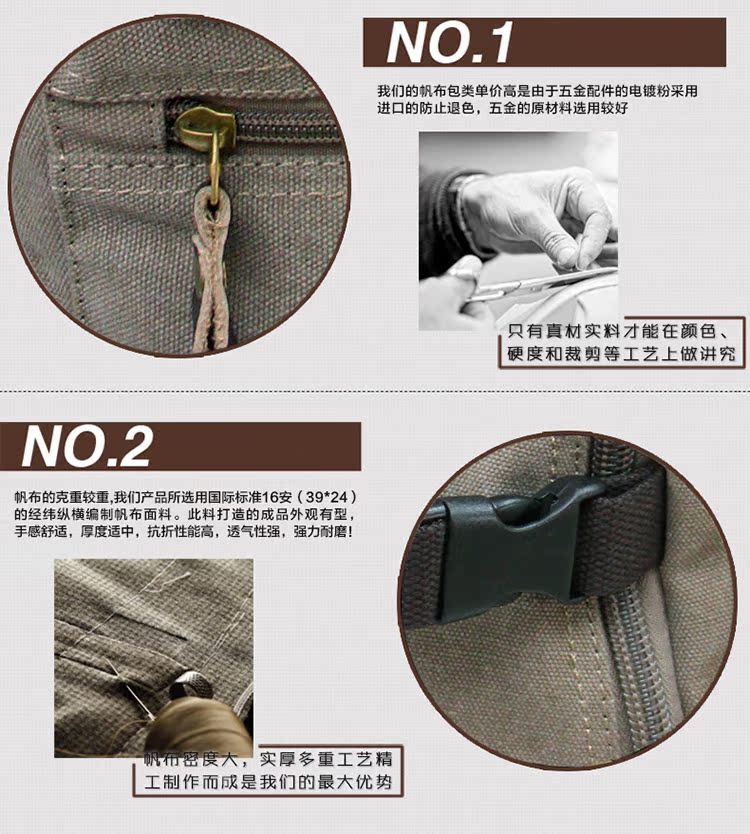 NO.1

我们的帆布包类单价高是由于五金配件的电镀粉采用进口的防止退色，五金的原材料选用较好

只有真材实料才能在颜色、硬度和裁剪等工艺上做讲究

NO.2

帆布的克重较重,我们产品所选用国际标准16安（39*24）的经纬纵横编制帆布面料。此料打造的成品外观有型，手感舒适，厚度适中，抗折性能高，透气性强，强力耐磨!

帆布密度大，实厚多重工艺精工制作而成是我们的最大优势