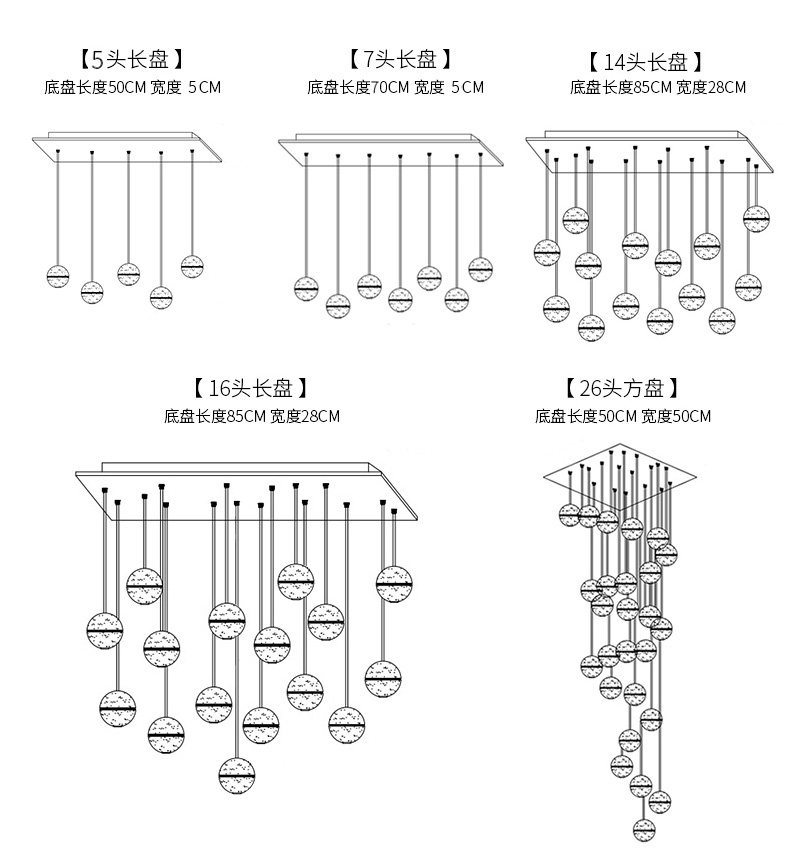 【5头长盘】
底盘长度50CM 宽度 5CM

【7头长盘】
底盘长度70CM 宽度 5CM

【14头长盘】
底盘长度85CM 宽度28CM

【16头长盘】
底盘长度85CM 宽度28CM

【26头方盘】
底盘长度50CM 宽度50CM