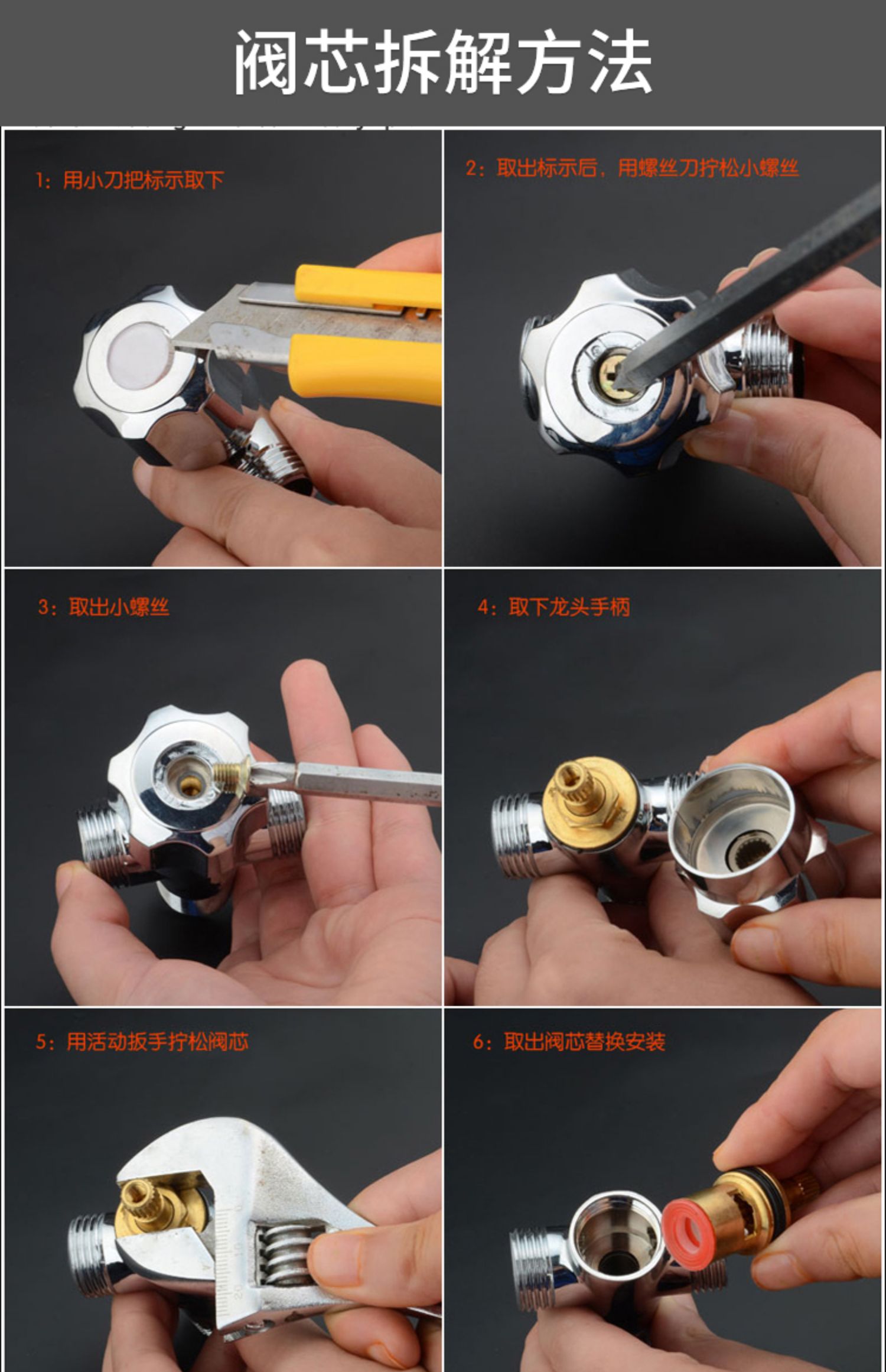 阀芯拆解方法

1：用小刀把标示取下

2：取出标示后，用螺丝刀拧松小螺丝

3：取出小螺丝

4：取下龙头手柄

5：用活动扳手拧松阀芯

6：取出阀芯替换安装