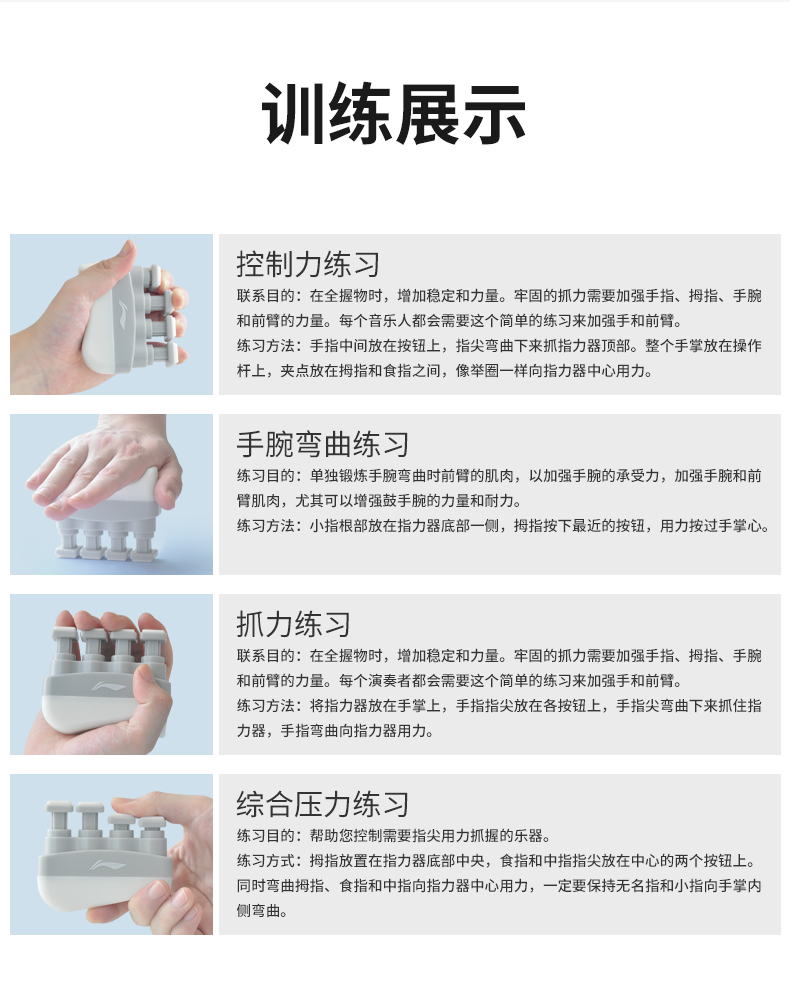 训练展示

控制力练习
联系目的：在全握物时，增加稳定和力量。牢固的抓力需要加强手指、拇指、手腕和前臂的力量。每个音乐人都会需要这个简单的练习来加强手和前臂。
练习方法：手指中间放在按钮上，指尖弯曲下来抓指力器顶部。整个手掌放在操作杆上，夹点放在拇指和食指之间，像举圈一样向指力器中心用力。

手腕弯曲练习
练习目的：单独锻炼手腕弯曲时前臂的肌肉，以加强手腕的承受力，加强手腕和前臂肌肉，尤其可以增强鼓手腕的力量和耐力。
练习方法：小指根部放在指力器底部一侧，拇指按下最近的按钮，用力按过手掌心。

抓力练习
联系目的：在全握物时，增加稳定和力量。牢固的抓力需要加强手指、拇指、手腕和前臂的力量。每个演奏者都会需要这个简单的练习来加强手和前臂。
练习方法：将指力器放在手掌上，手指指尖放在各按钮上，手指尖弯曲下来抓住指力器，手指弯曲向指力器用力。

综合压力练习
练习目的：帮助您控制需要指尖用力抓握的乐器。
练习方式：拇指放置在指力器底部中央，食指和中指指尖放在中心的两个按钮上。同时弯曲拇指、食指和中指向指力器中心用力，一定要保持无名指和小指向手掌内侧弯曲。