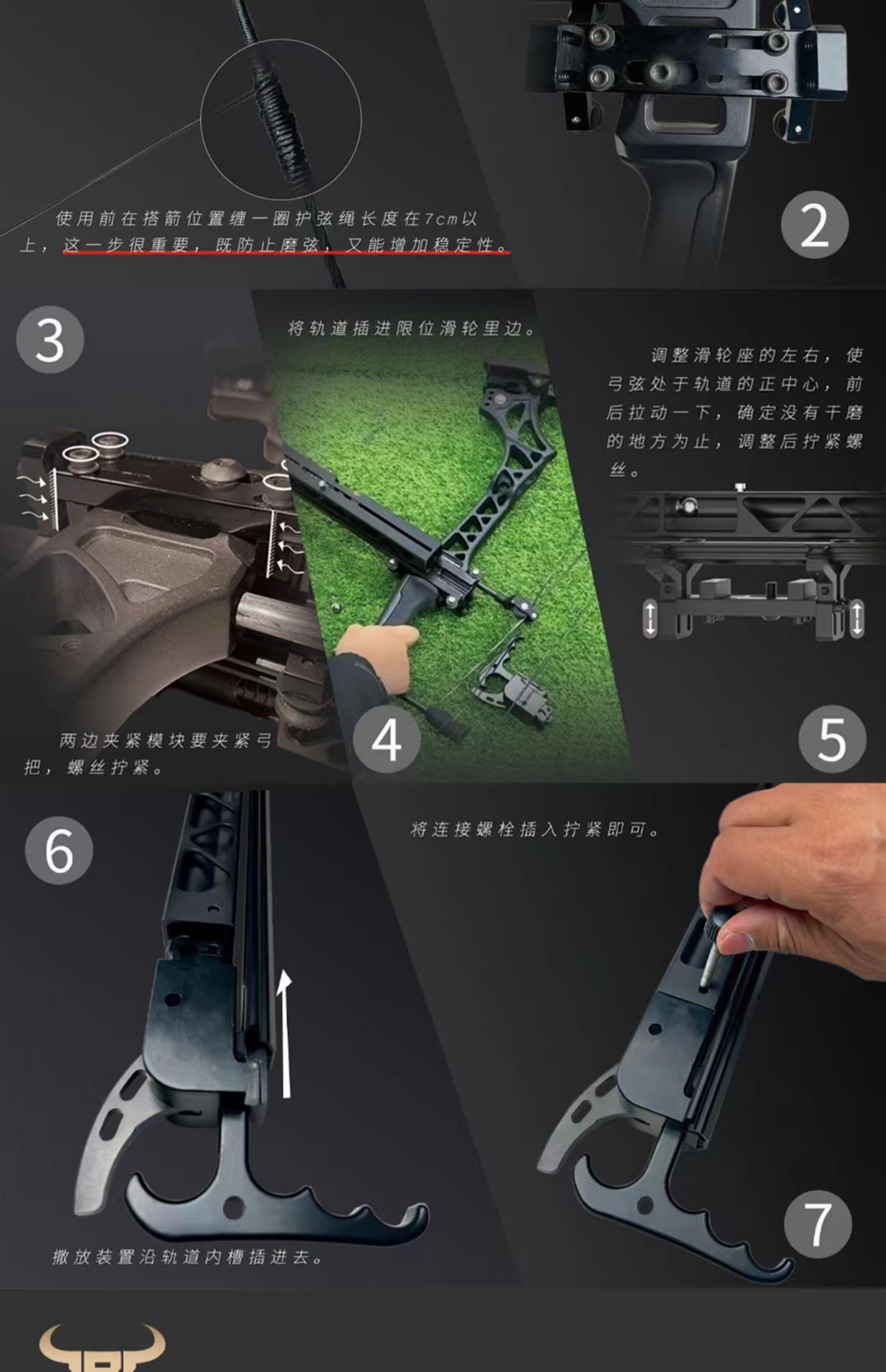 使用前在搭箭位置缠一圈护弦绳长度在7cm以上，这一步很重要，既防止磨弦，又能增加稳定性。

2

3

将轨道插进限位滑轮里边。

调整滑轮座的左右，使弓弦处于轨道的正中心，前后拉动一下，确定没有干磨的地方为止，调整后拧紧螺丝。

两边夹紧模块要夹紧弓把，螺丝拧紧。

4

5

6

将连接螺栓插入拧紧即可。

撒放装置沿轨道内槽插进去。

7